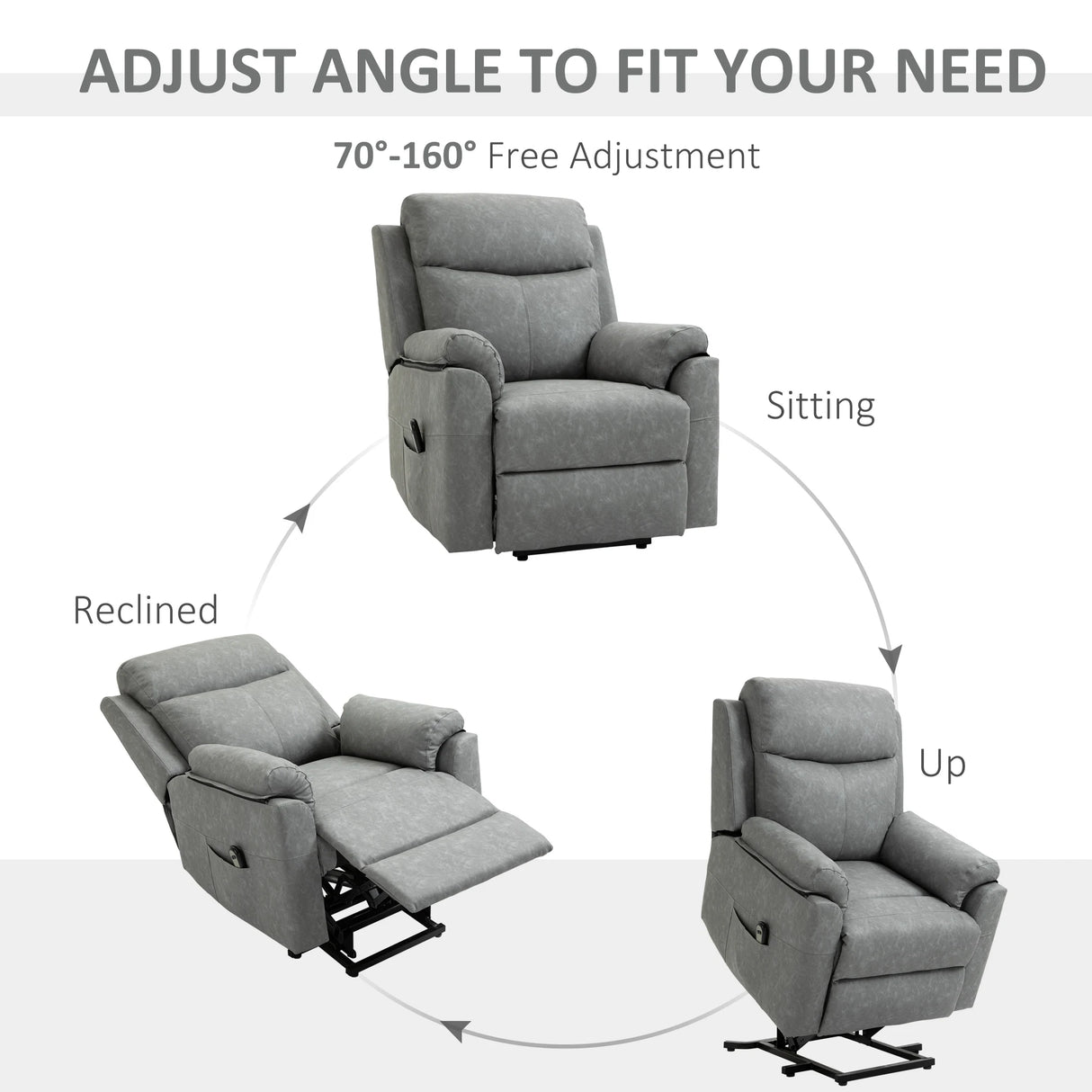 ADJUST ANGLE TO FIT YOUR NEED

70°-160° Free Adjustment

Sitting

Reclined

Up