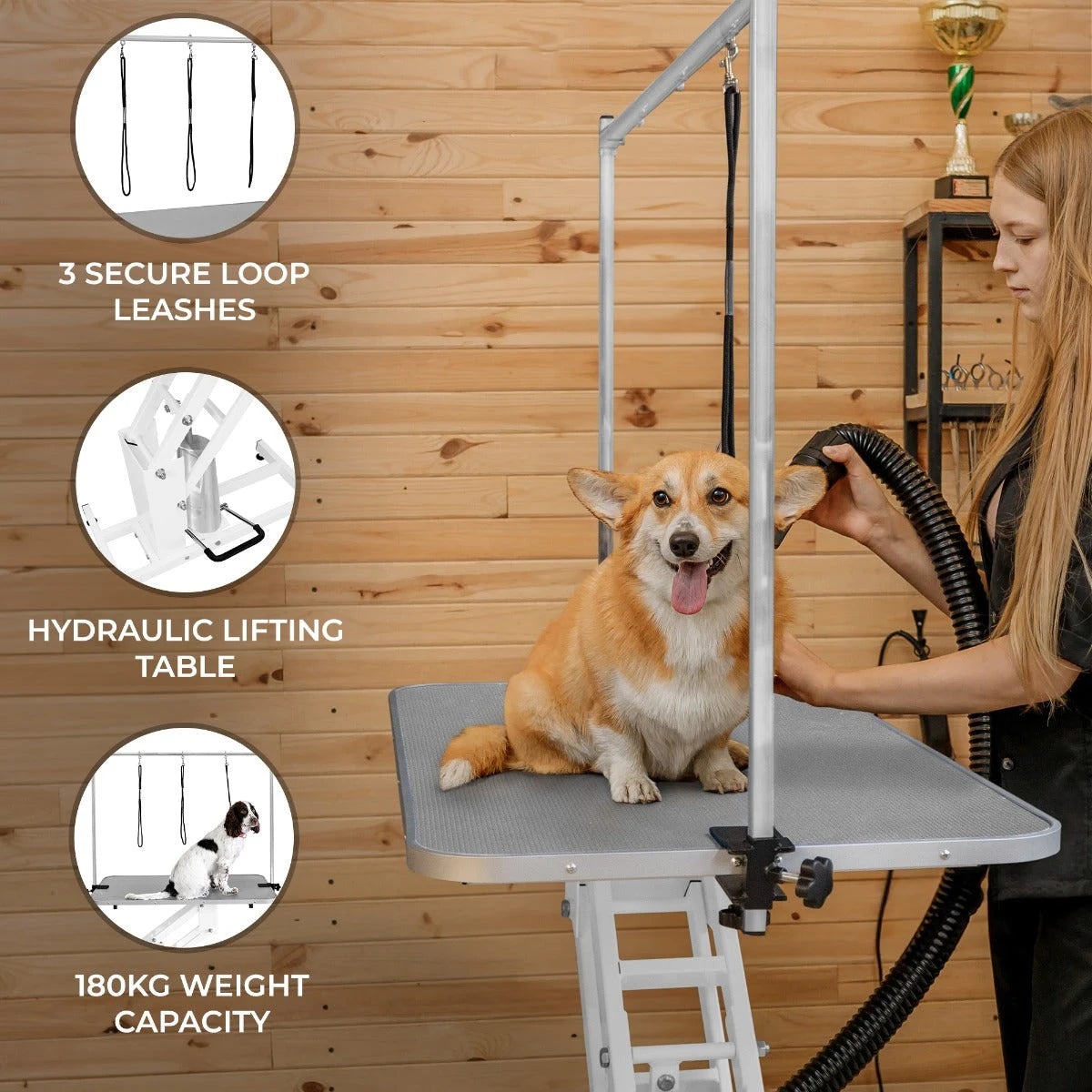 3 SECURE LOOP LEASHES

HYDRAULIC LIFTING TABLE

180KG WEIGHT CAPACITY