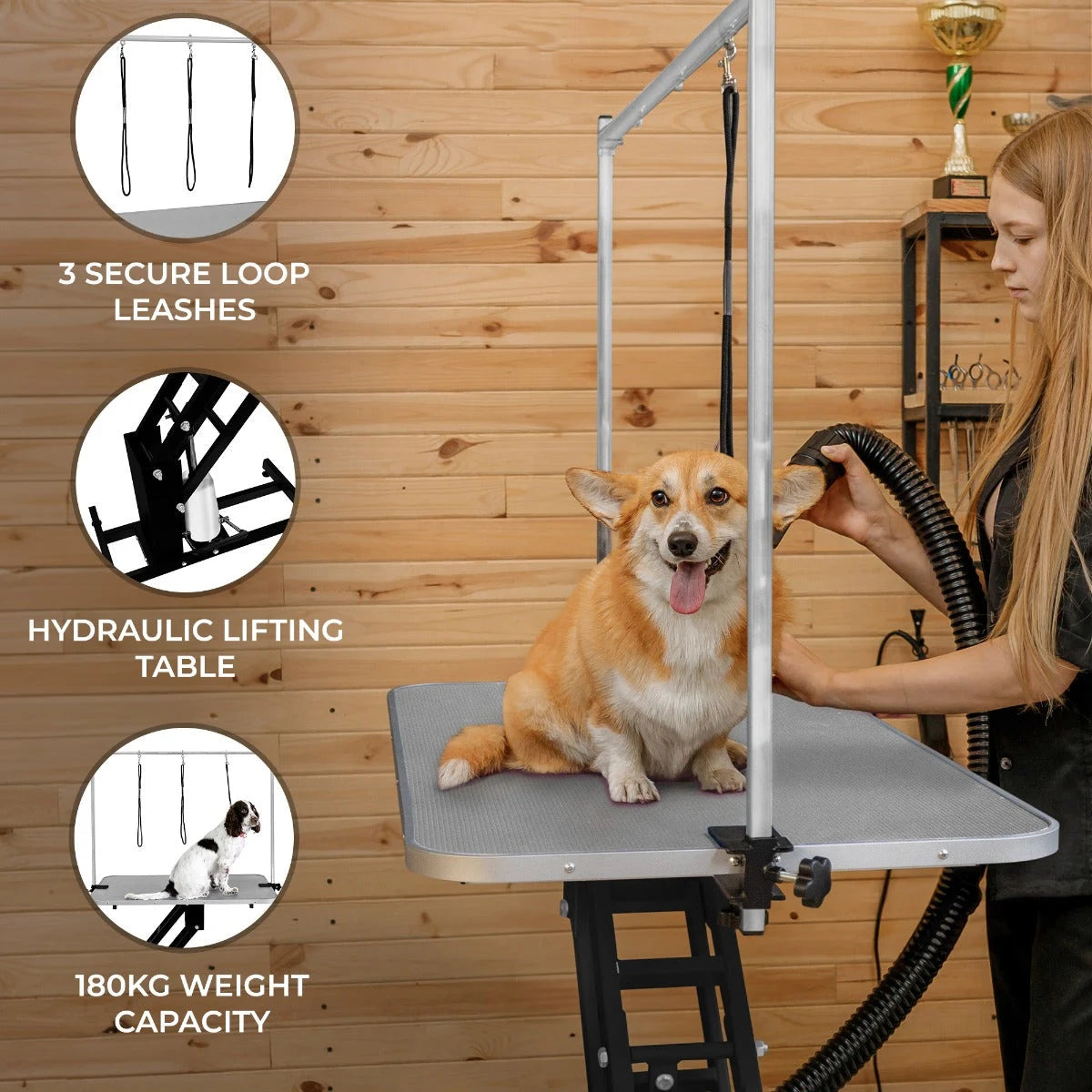 3 SECURE LOOP LEASHES

HYDRAULIC LIFTING TABLE

180KG WEIGHT CAPACITY