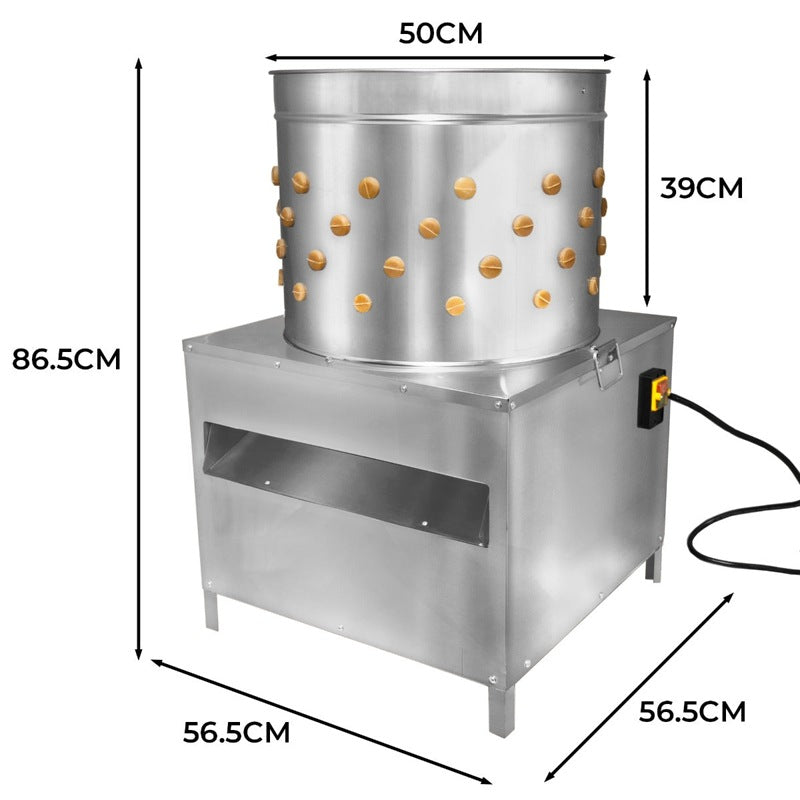 50CM

39CM

86.5CM

56.5CM

56.5CM