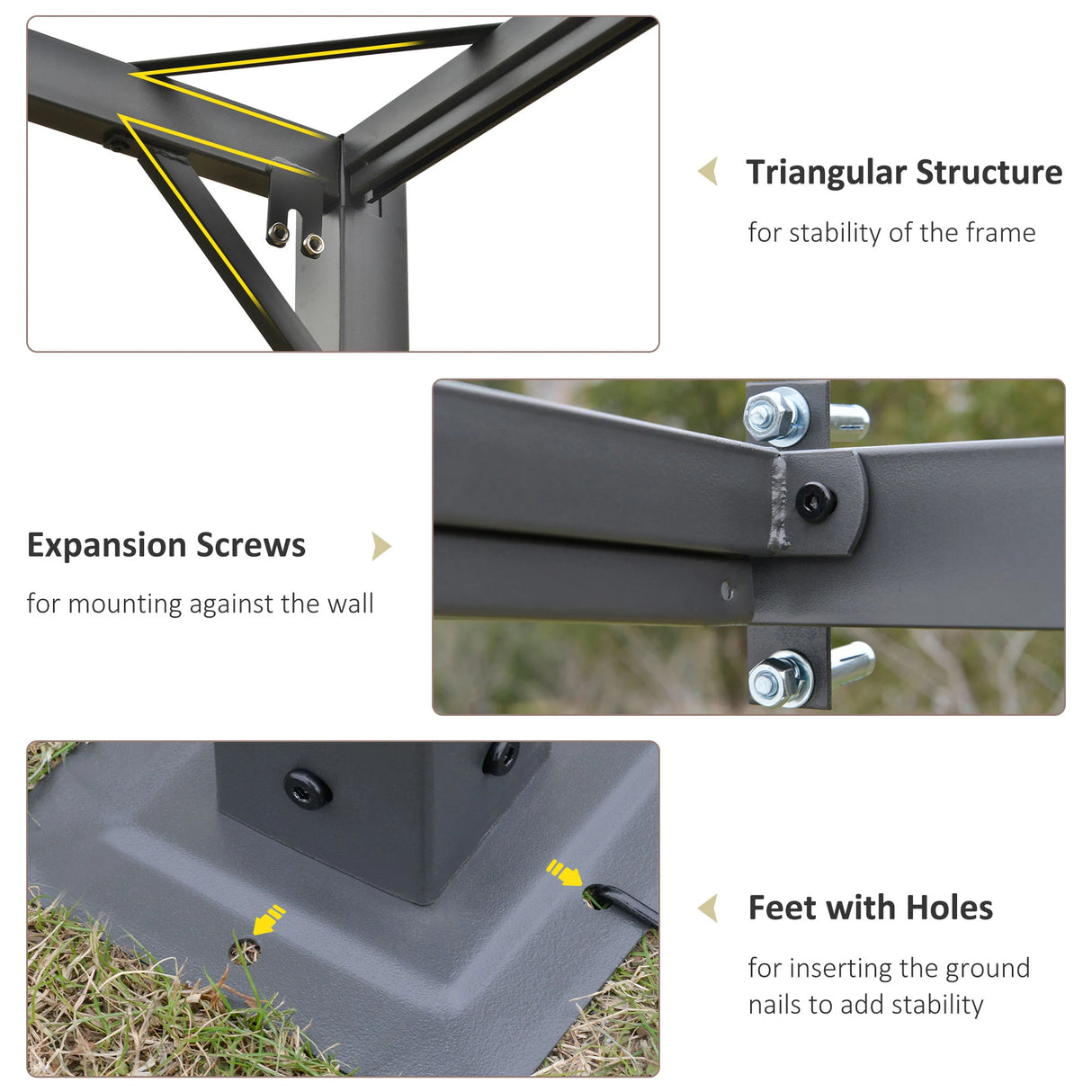 Triangular Structure

for stability of the frame

Expansion Screws

for mounting against the wall

Feet with Holes

for inserting the ground nails to add stability