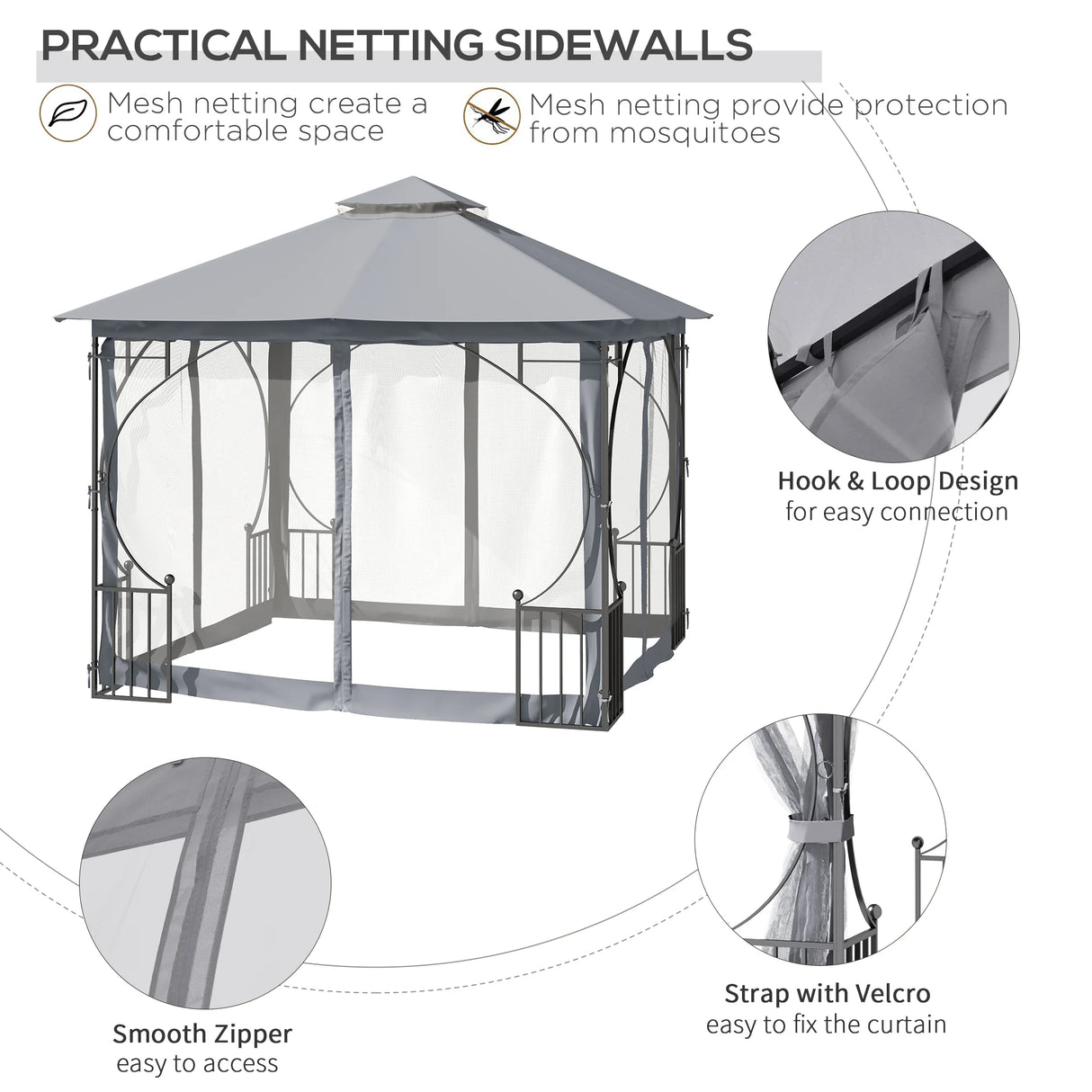 PRACTICAL NETTING SIDEWALLS

Mesh netting create a comfortable space

Mesh netting provide protection from mosquitoes

Hook & Loop Design
for easy connection

Strap with Velcro
easy to fix the curtain

Smooth Zipper
easy to access