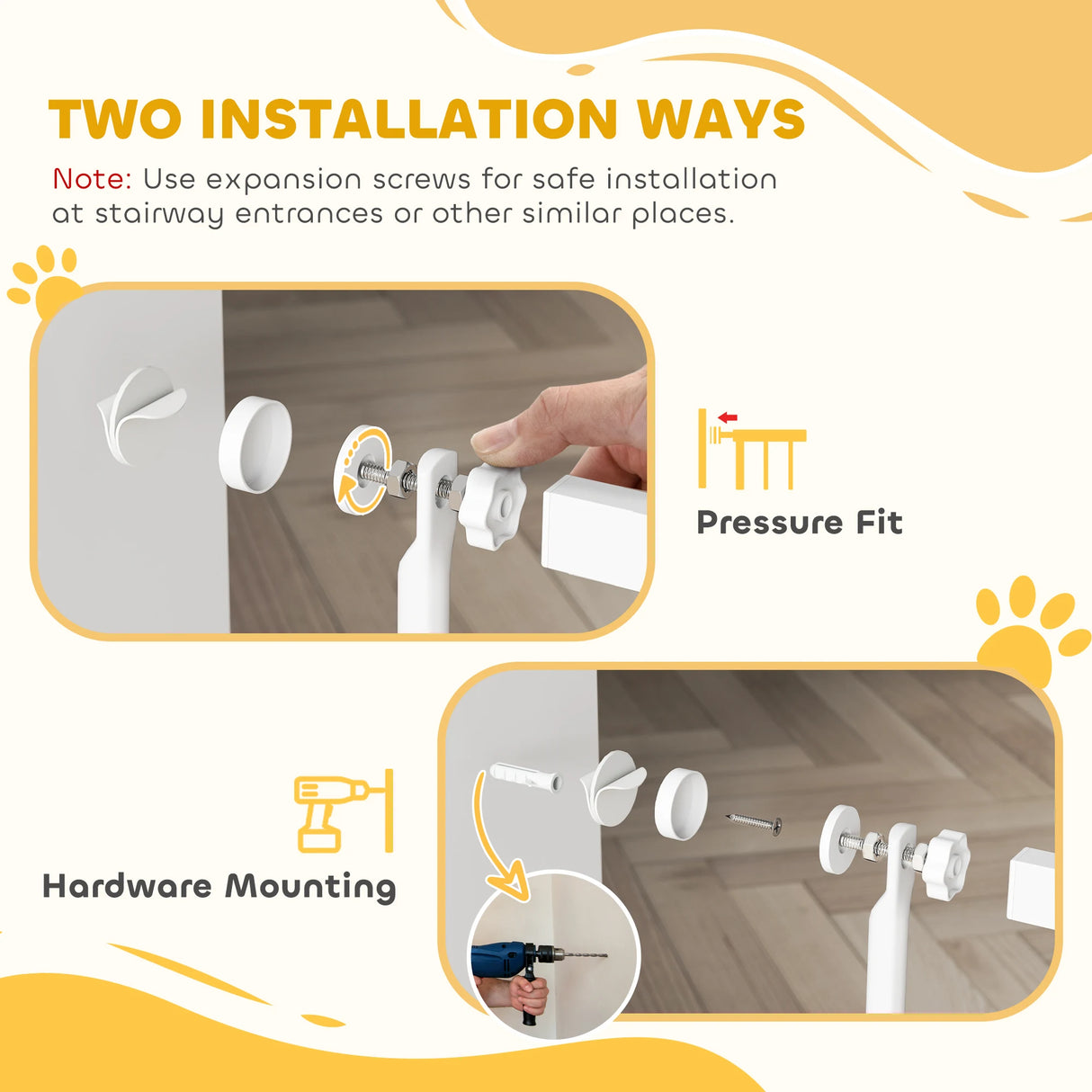 TWO INSTALLATION WAYS

Note: Use expansion screws for safe installation at stairway entrances or other similar places.

Pressure Fit

Hardware Mounting