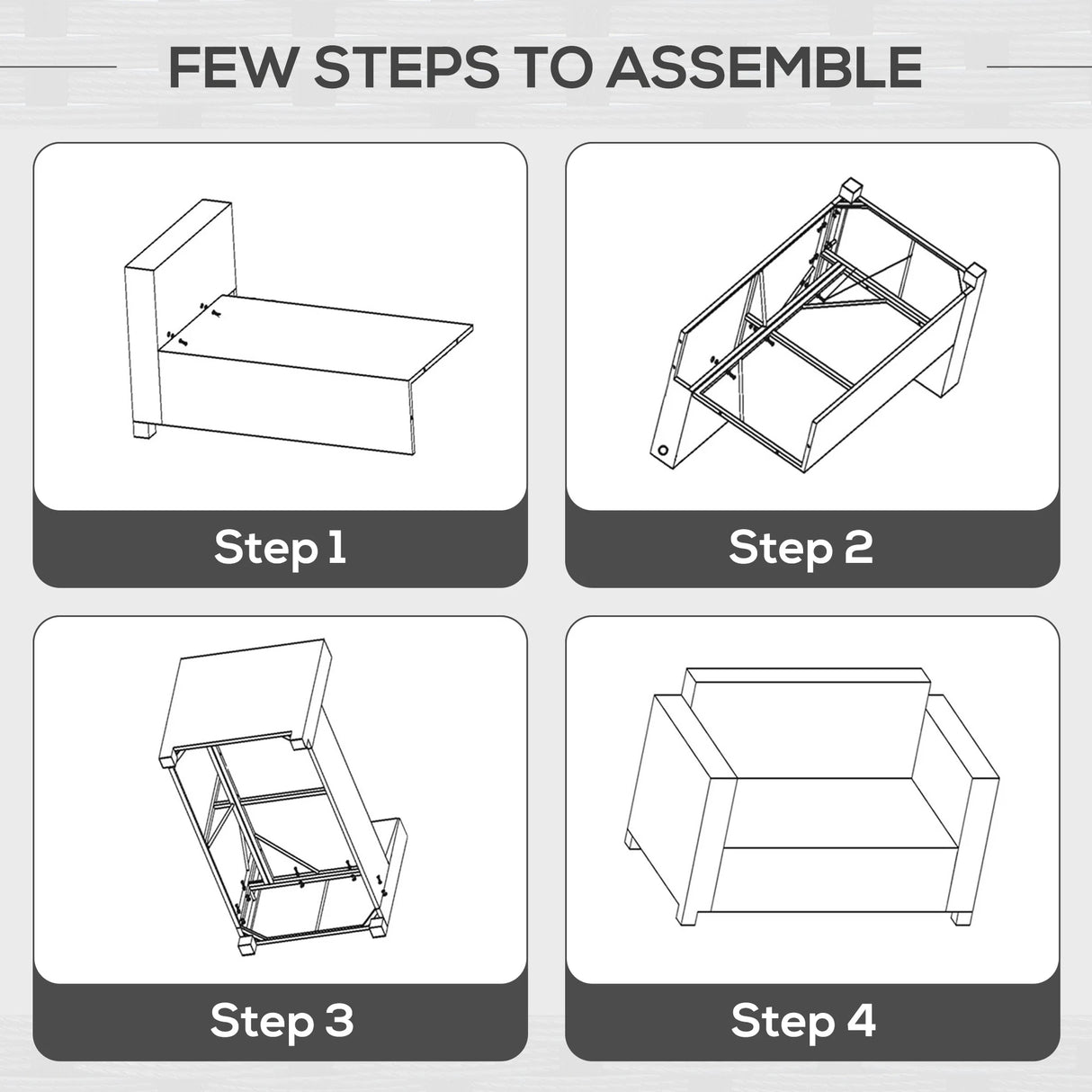 FEW STEPS TO ASSEMBLE

Step 1

Step 2

Step 3

Step 4