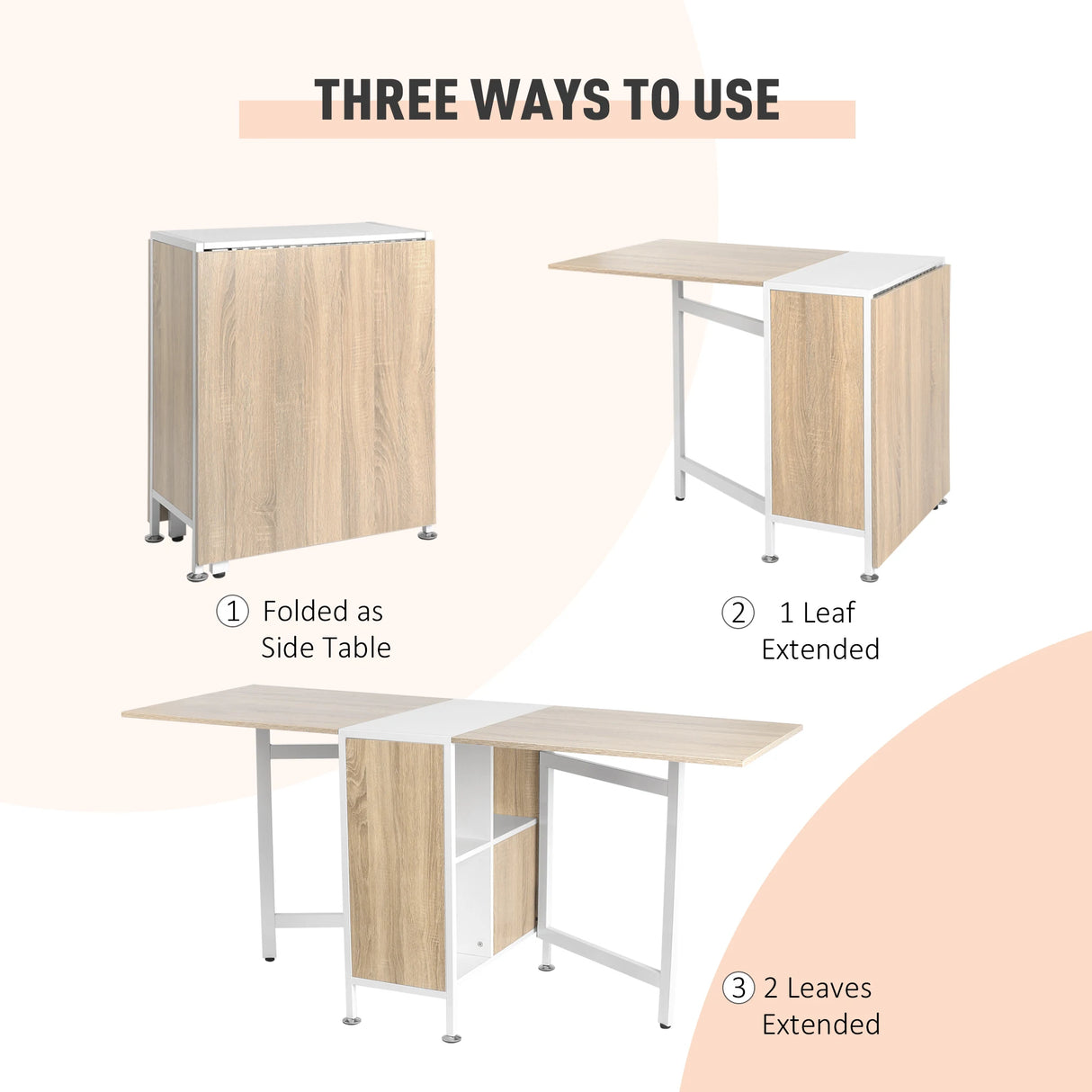 THREE WAYS TO USE

① Folded as Side Table

② 1 Leaf Extended

③ 2 Leaves Extended