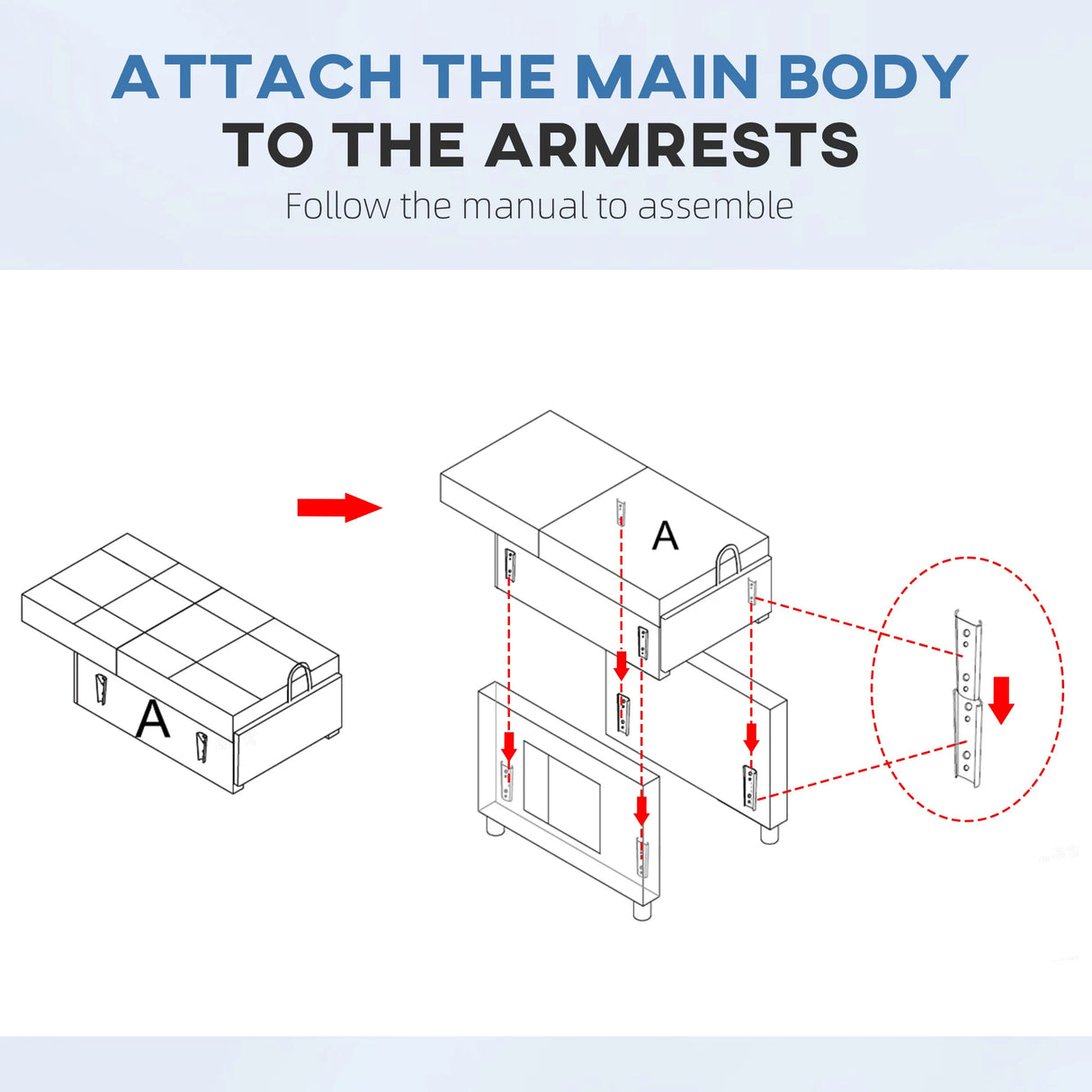 ATTACH THE MAIN BODY
TO THE ARMRESTS

Follow the manual to assemble

A

A