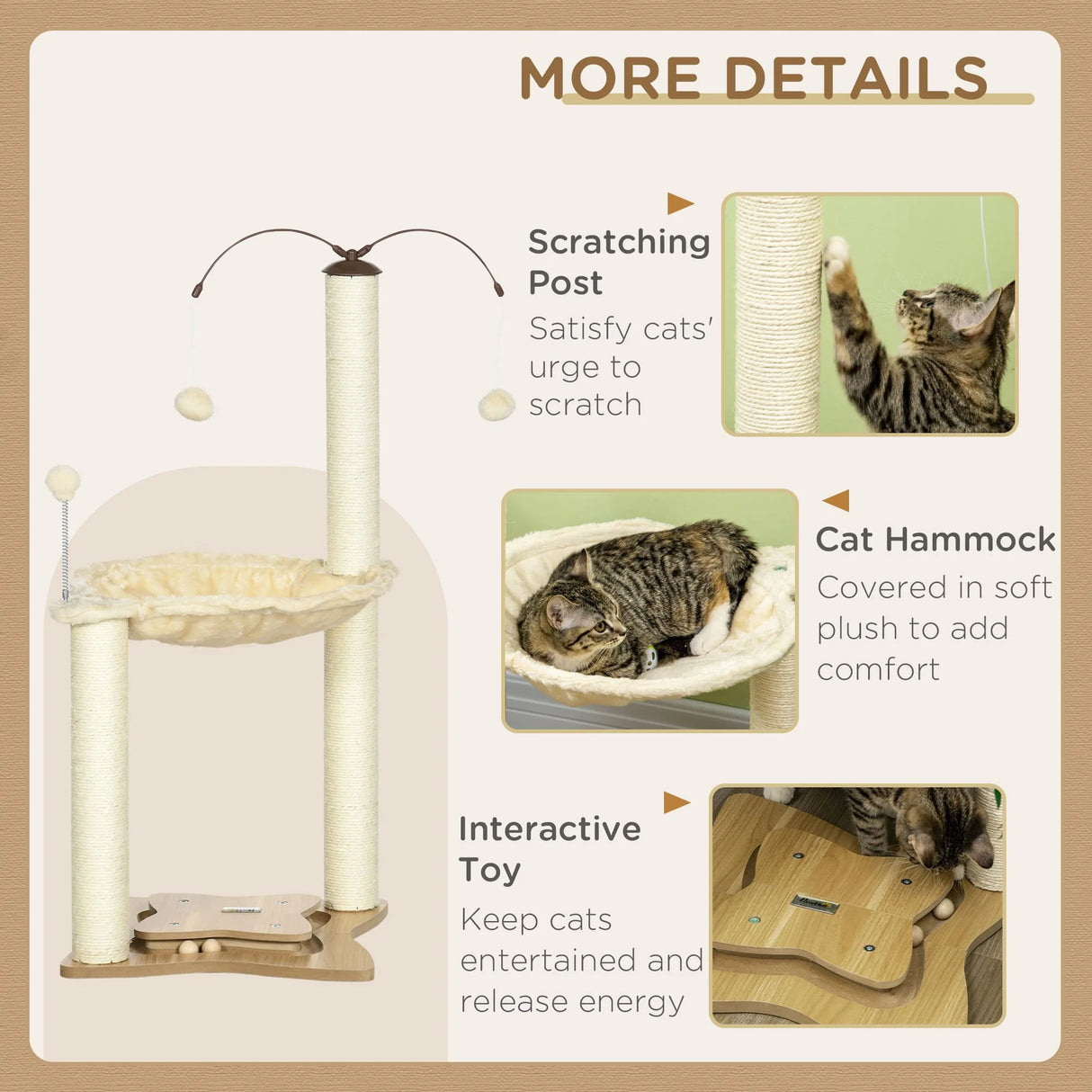 MORE DETAILS

Scratching Post
Satisfy cats' urge to scratch

Cat Hammock
Covered in soft plush to add comfort

Interactive Toy
Keep cats entertained and release energy