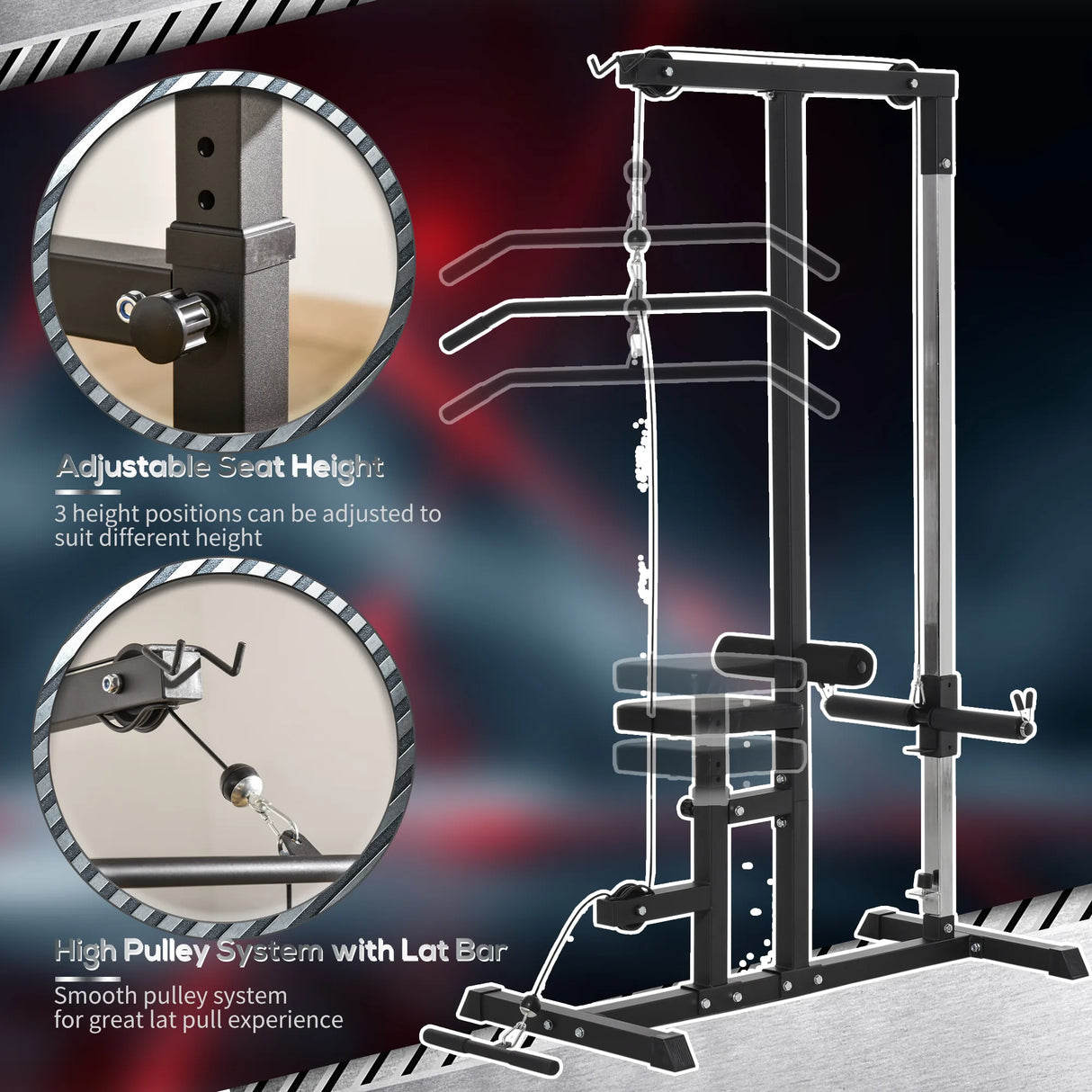 Adjustable Seat Height

3 height positions can be adjusted to suit different height

High Pulley System with Lat Bar

Smooth pulley system for great lat pull experience