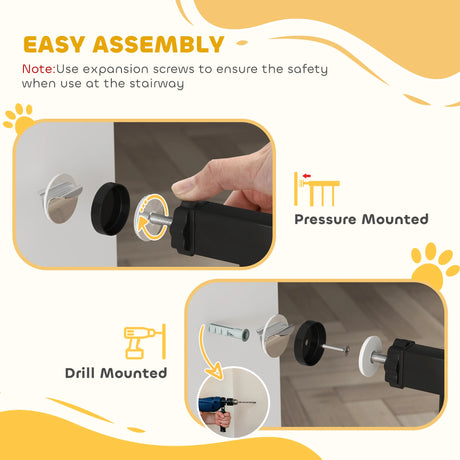 EASY ASSEMBLY

Note:Use expansion screws to ensure the safety when use at the stairway

Pressure Mounted

Drill Mounted