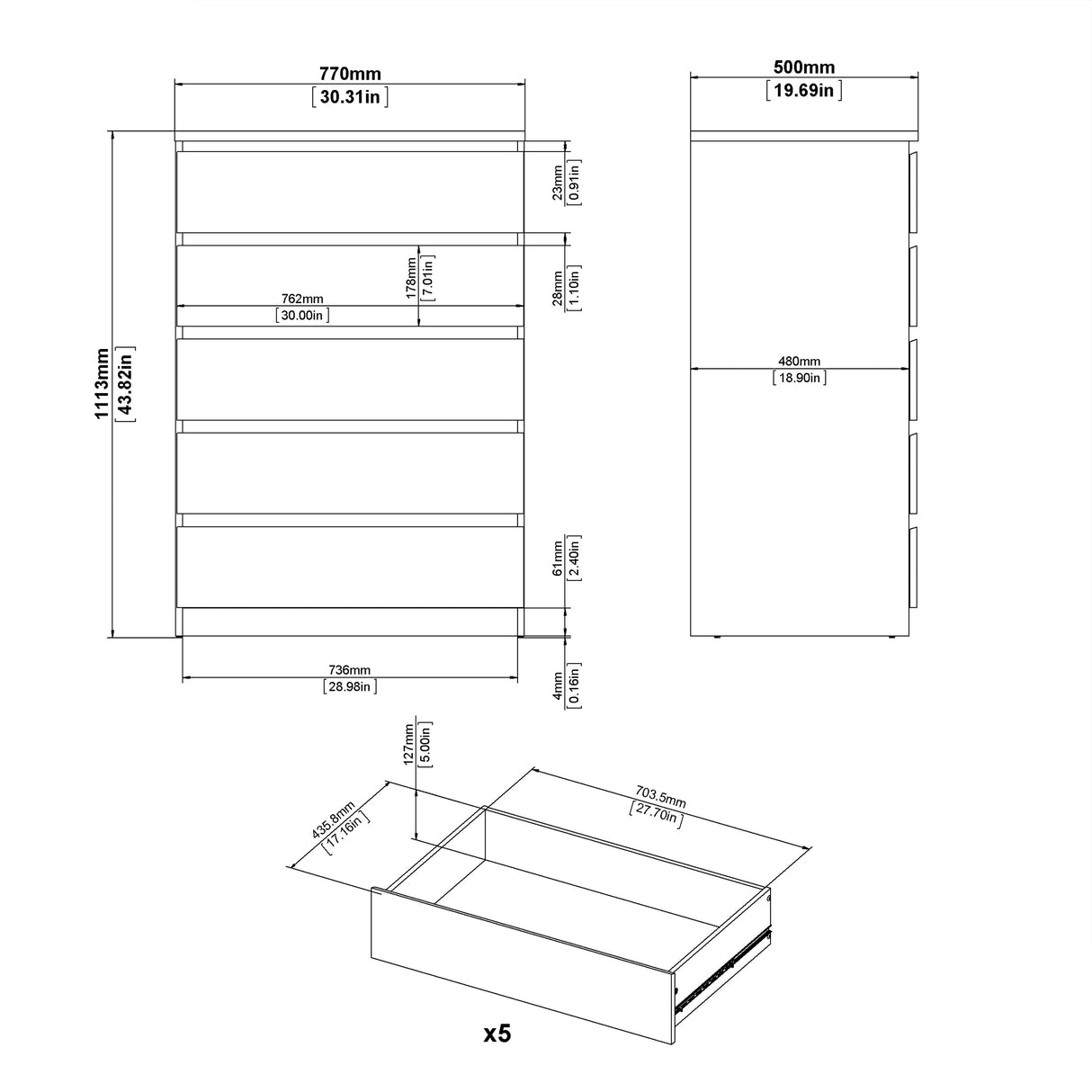 770mm
[30.31in]

500mm
[19.69in]

1113mm
[43.82in]

23mm
[0.91in]

178mm
[7.01in]

28mm
[1.10in]

762mm
[30.00in]

480mm
[18.90in]

61mm
[2.40in]

736mm
[28.98in]

4mm
[0.16in]

127mm
[5.00in]

435.8mm
[17.16in]

703.5mm
[27.70in]

x5