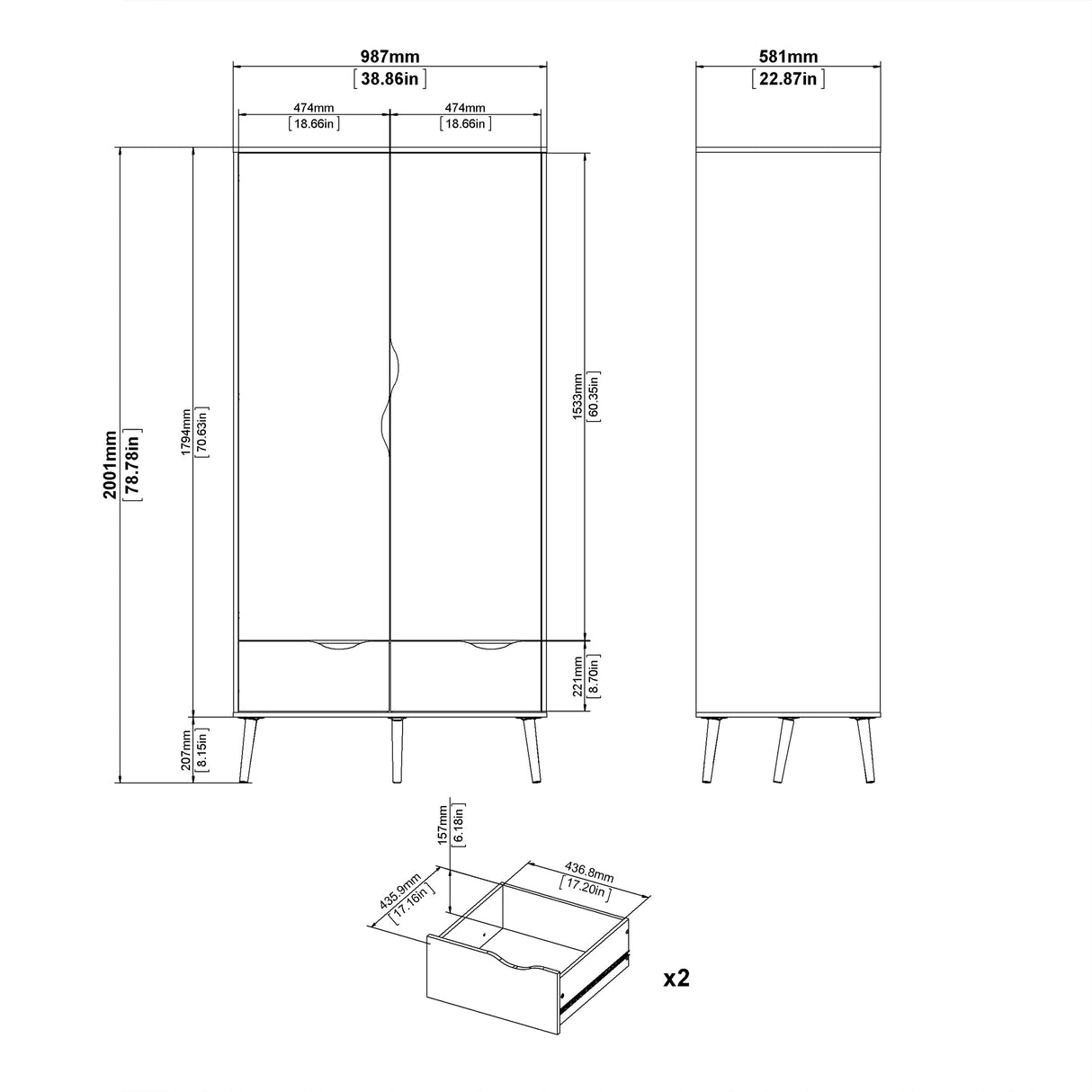 987mm
[38.86in]

474mm
[18.66in]

474mm
[18.66in]

581mm
[22.87in]

2001mm
[78.78in]

1794mm
[70.63in]

1533mm
[60.35in]

221mm
[8.70in]

207mm
[8.15in]

157mm
[6.18in]

435.9mm
[17.16in]

436.8mm
[17.20in]

x2