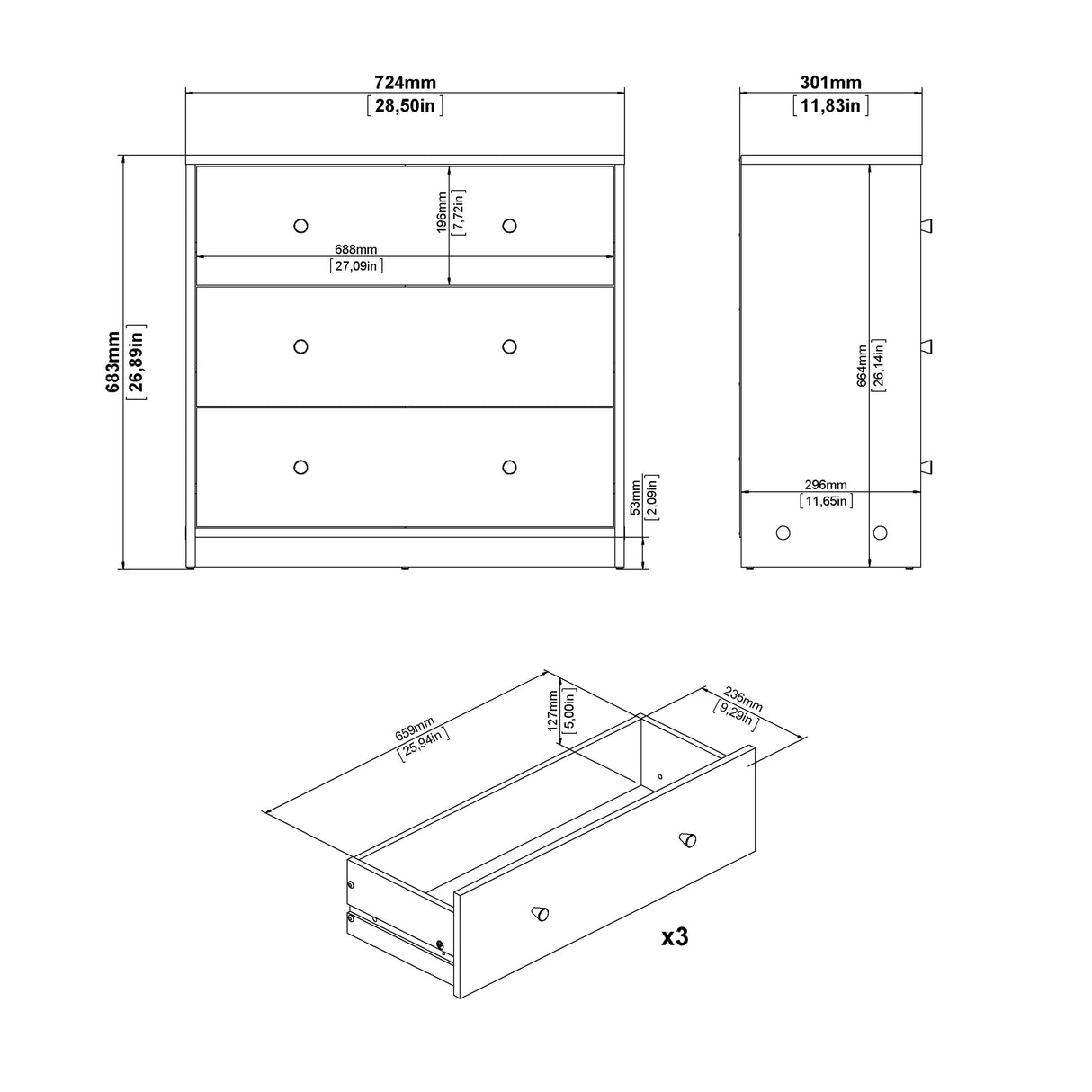 724mm
[28,50in]

301mm
[11,83in]

683mm
[26,89in]

196mm
[7,72in]

688mm
[27,09in]

53mm
[2,09in]

664mm
[26,14in]

296mm
[11,65in]

659mm
[25,94in]

127mm
[5,00in]

236mm
[9,29in]

x3