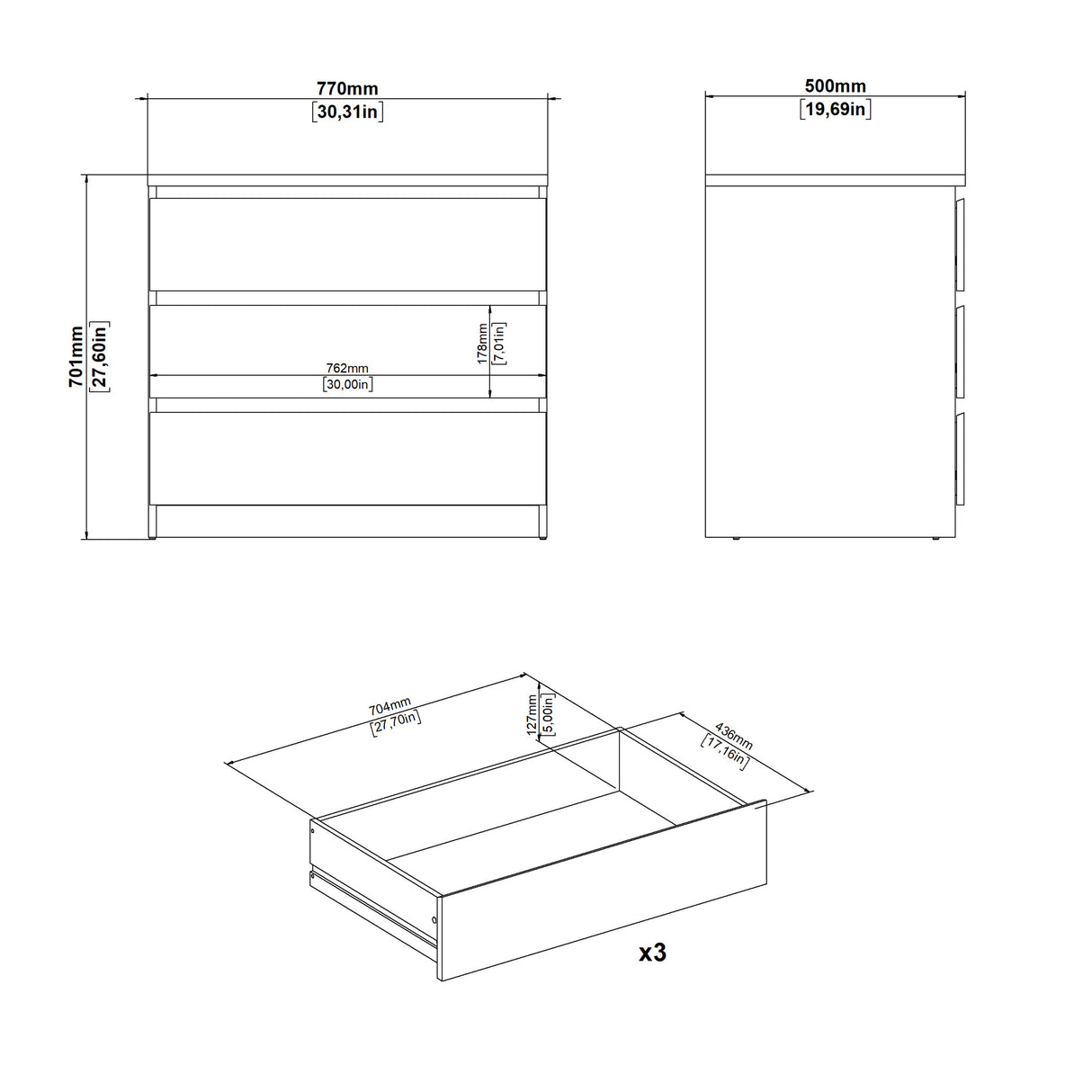 770mm
[30,31in]

500mm
[19,69in]

701mm
[27,60in]

178mm
[7,01in]

762mm
[30,00in]

704mm
[27,70in]

127mm
[5,00in]

436mm
[17,16in]

x3