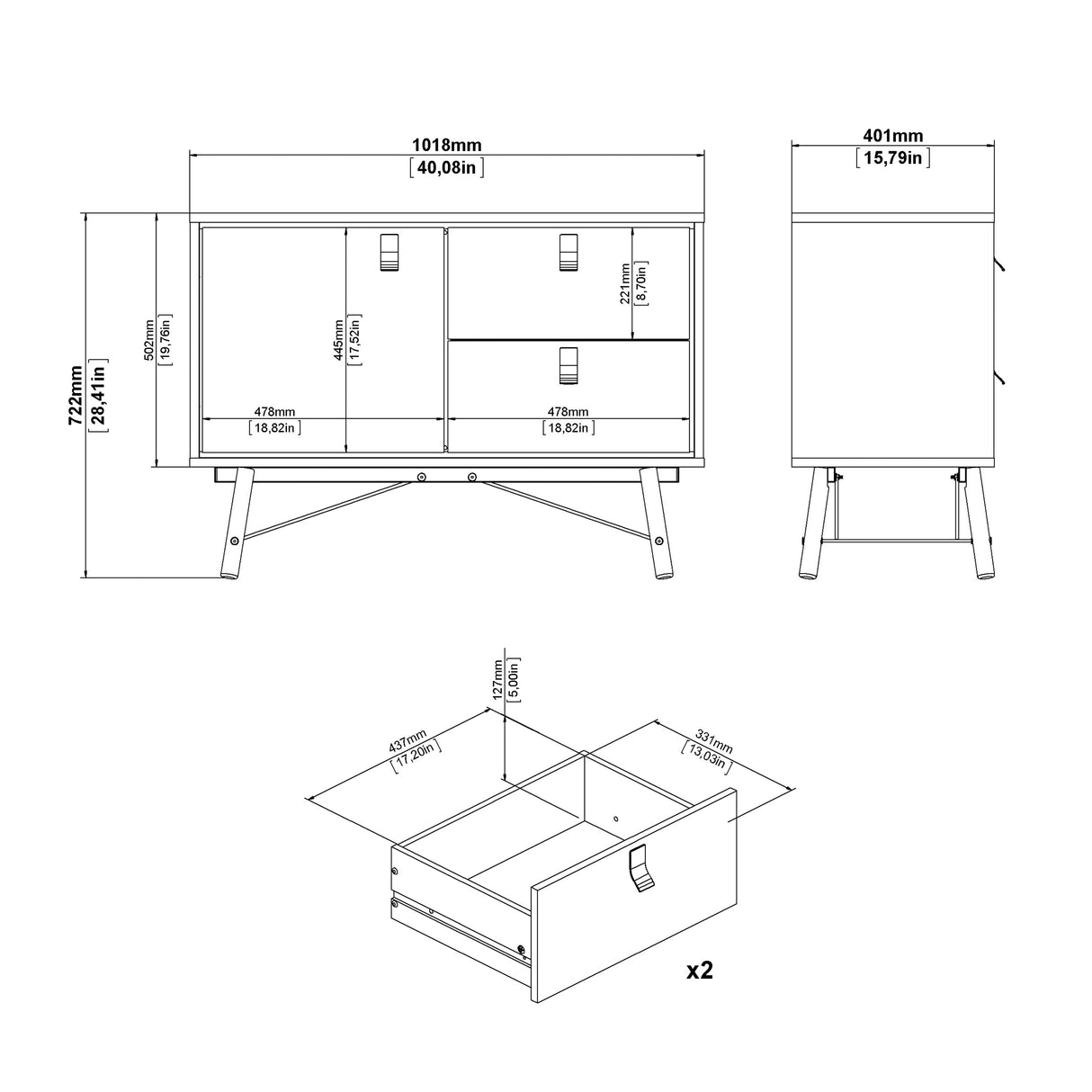 1018mm
[40,08in]

401mm
[15,79in]

722mm
[28,41in]

502mm
[19,76in]

445mm
[17,52in]

221mm
[8,70in]

478mm
[18,82in]

478mm
[18,82in]

127mm
[5,00in]

437mm
[17,20in]

331mm
[13,03in]

x2