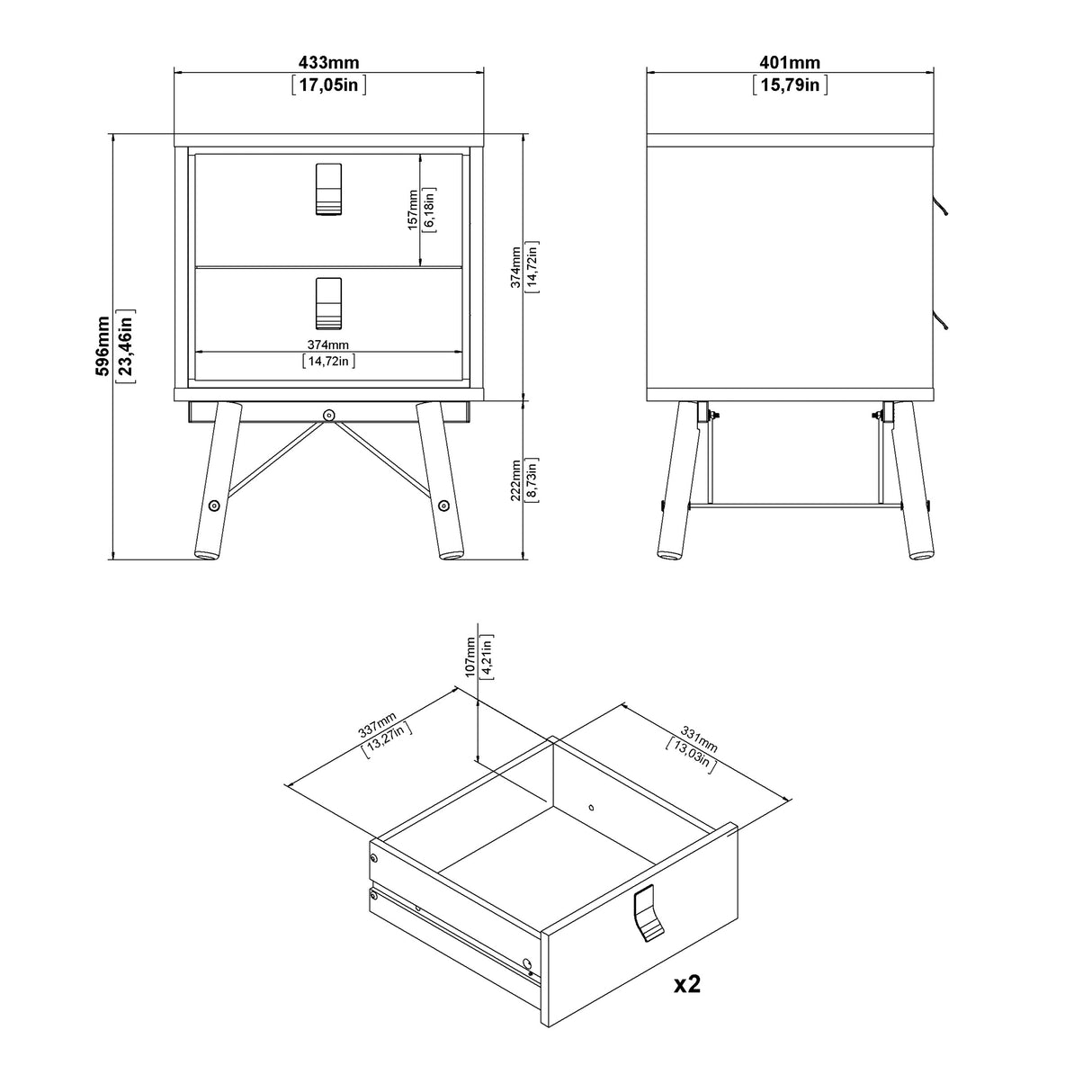 433mm
[17,05in]

401mm
[15,79in]

596mm
[23,46in]

157mm
[6,18in]

374mm
[14,72in]

374mm
[14,72in]

222mm
[8,73in]

107mm
[4,21in]

337mm
[13,27in]

331mm
[13,03in]

x2