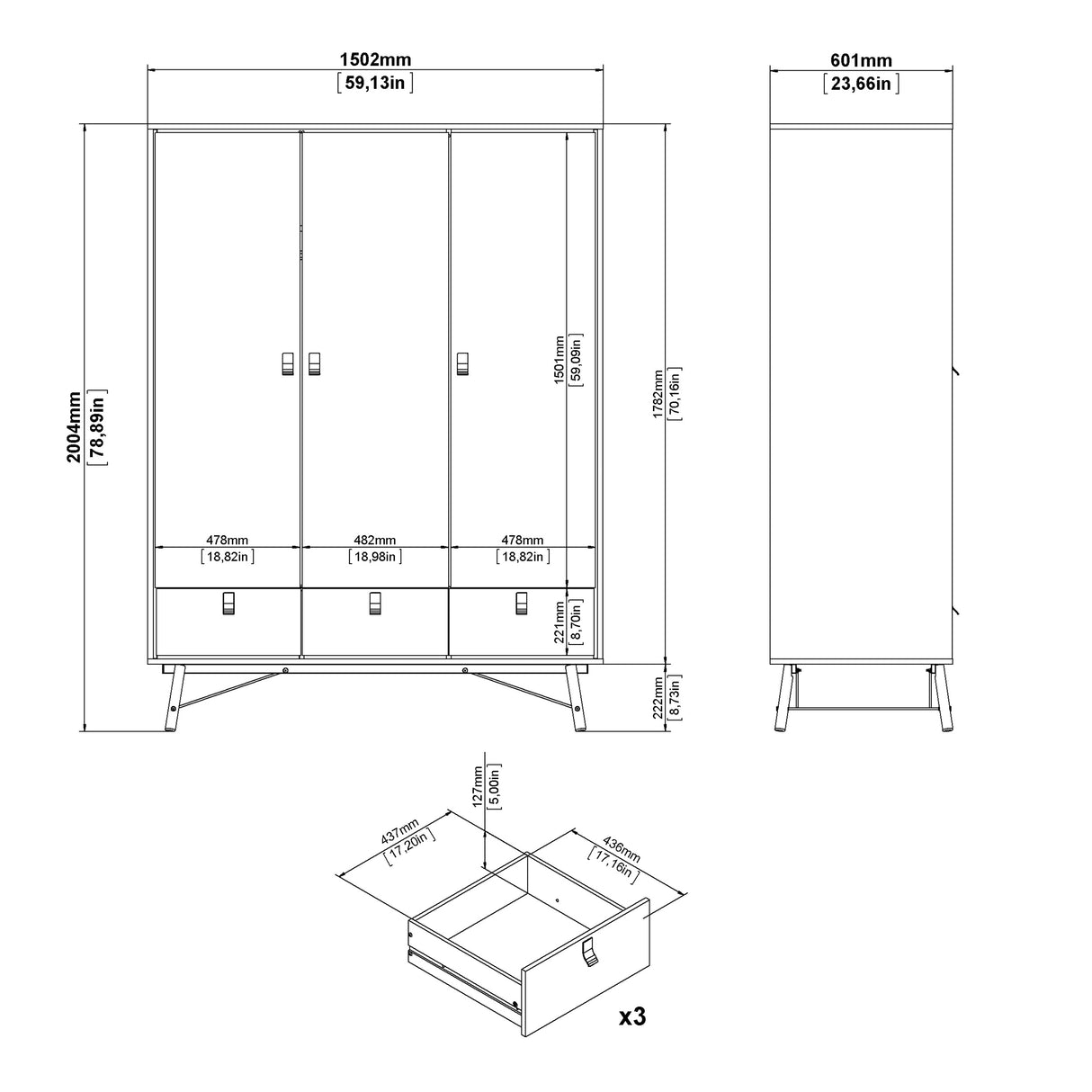 1502mm
[59,13in]

601mm
[23,66in]

2004mm
[78,89in]

1501mm
[59,09in]

1782mm
[70,16in]

478mm
[18,82in]

482mm
[18,98in]

478mm
[18,82in]

221mm
[8,70in]

222mm
[8,73in]

127mm
[5,00in]

437mm
[17,20in]

436mm
[17,16in]

x3