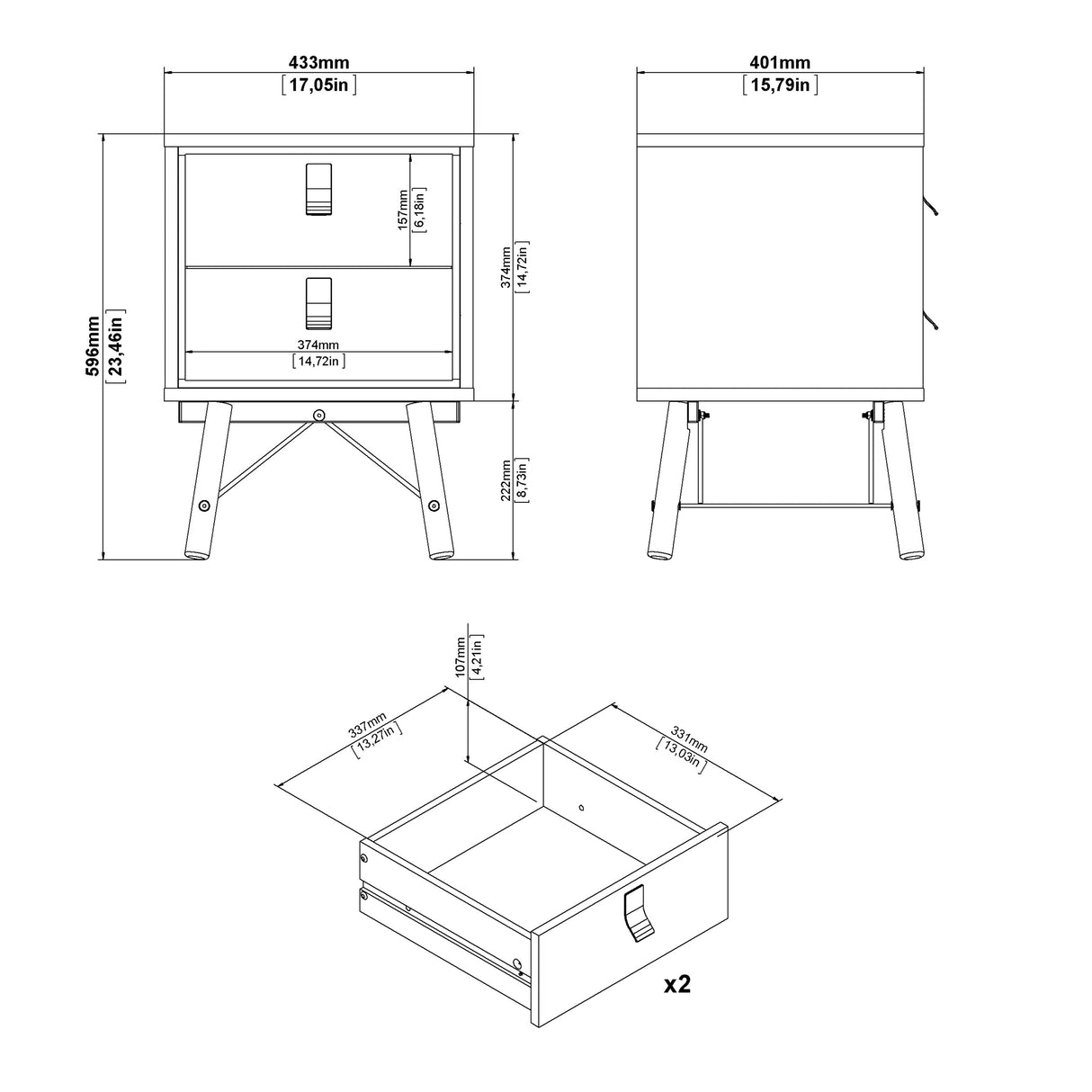 433mm
[17,05in]

401mm
[15,79in]

596mm
[23,46in]

157mm
[6,18in]

374mm
[14,72in]

374mm
[14,72in]

222mm
[8,73in]

107mm
[4,21in]

337mm
[13,27in]

331mm
[13,03in]

x2