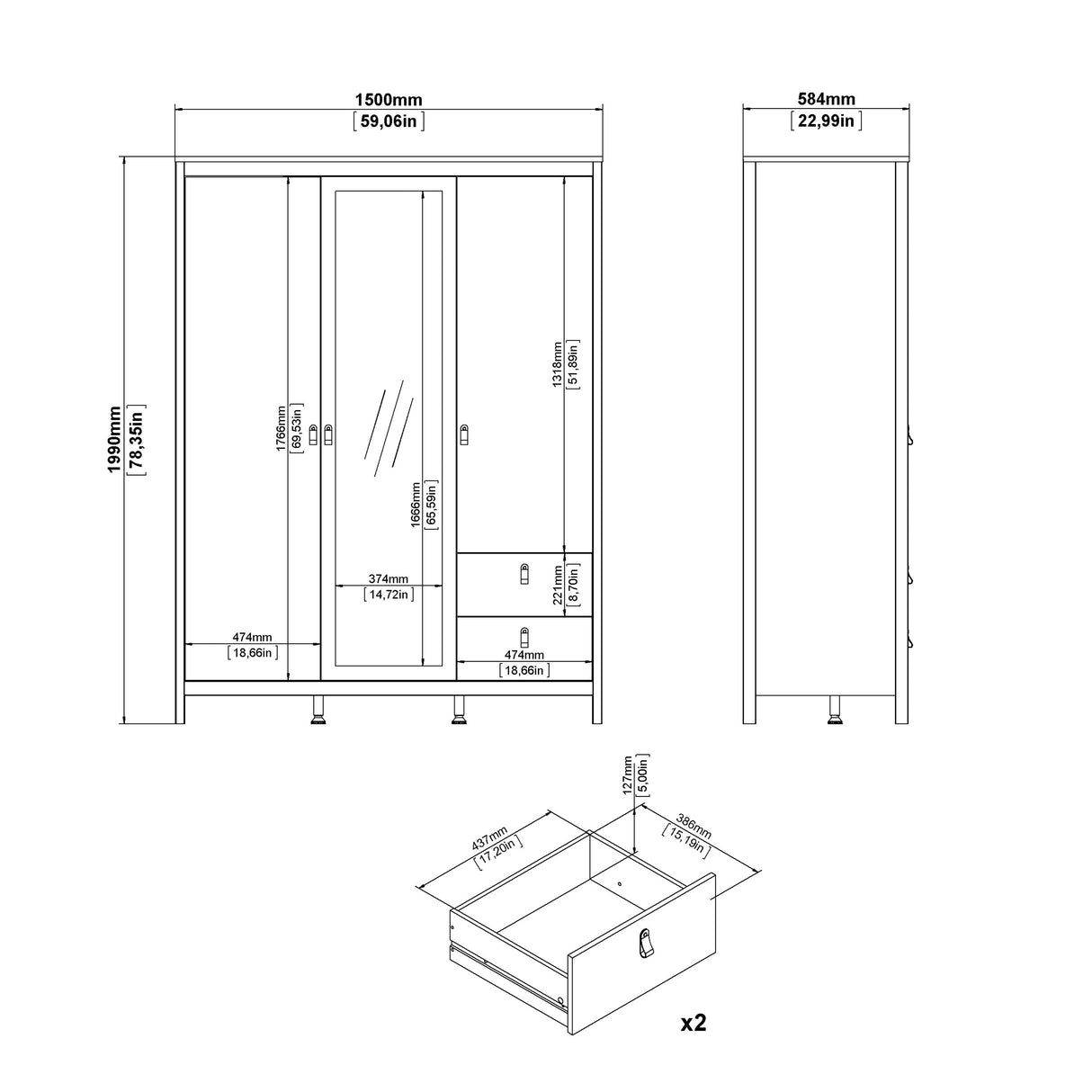 1500mm
[59,06in]

584mm
[22,99in]

1990mm
[78,35in]

1766mm
[69,53in]

1666mm
[65,59in]

1318mm
[51,89in]

374mm
[14,72in]

221mm
[8,70in]

474mm
[18,66in]

474mm
[18,66in]

127mm
[5,00in]

437mm
[17,20in]

386mm
[15,19in]

x2