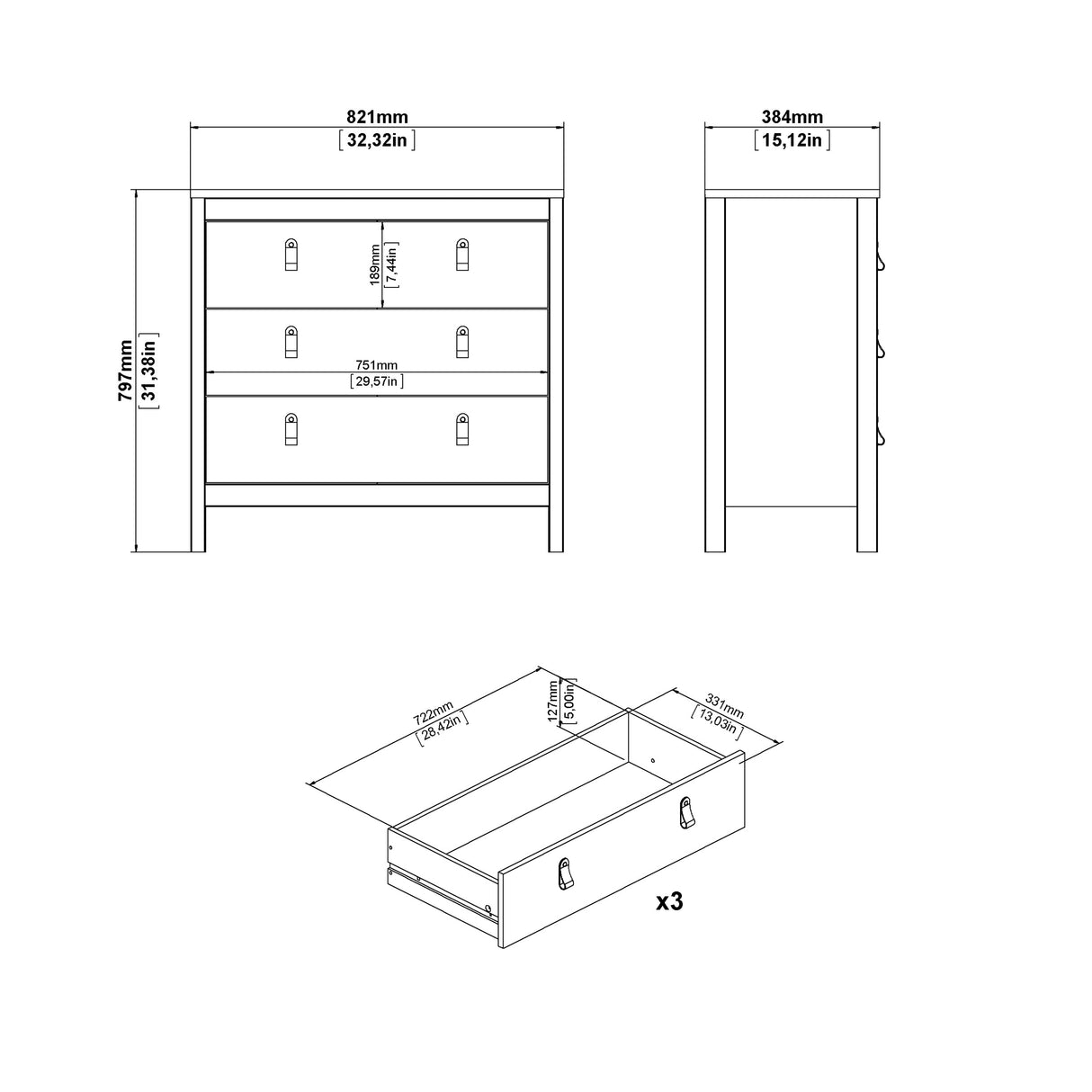 821mm
[32,32in]

384mm
[15,12in]

797mm
[31,38in]

189mm
[7,44in]

751mm
[29,57in]

722mm
[28,42in]

127mm
[5,00in]

331mm
[13,03in]

x3