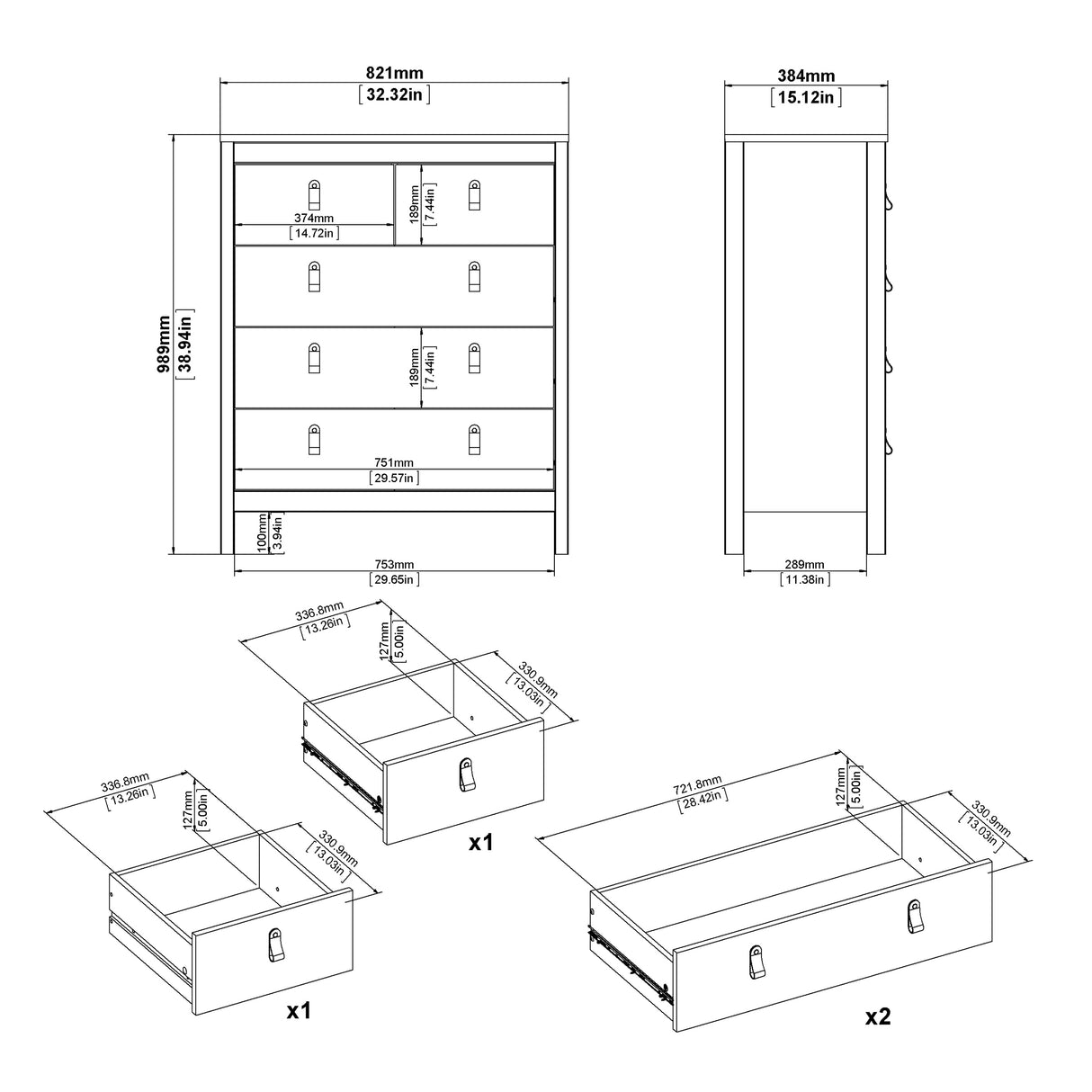 821mm
[32.32in]

384mm
[15.12in]

989mm
[38.94in]

374mm
[14.72in]

189mm
[7.44in]

189mm
[7.44in]

751mm
[29.57in]

100mm
[3.94in]

753mm
[29.65in]

289mm
[11.38in]

336.8mm
[13.26in]

127mm
[5.00in]

330.9mm
[13.03in]

x1

336.8mm
[13.26in]

127mm
[5.00in]

330.9mm
[13.03in]

x1

721.8mm
[28.42in]

127mm
[5.00in]

330.9mm
[13.03in]

x2