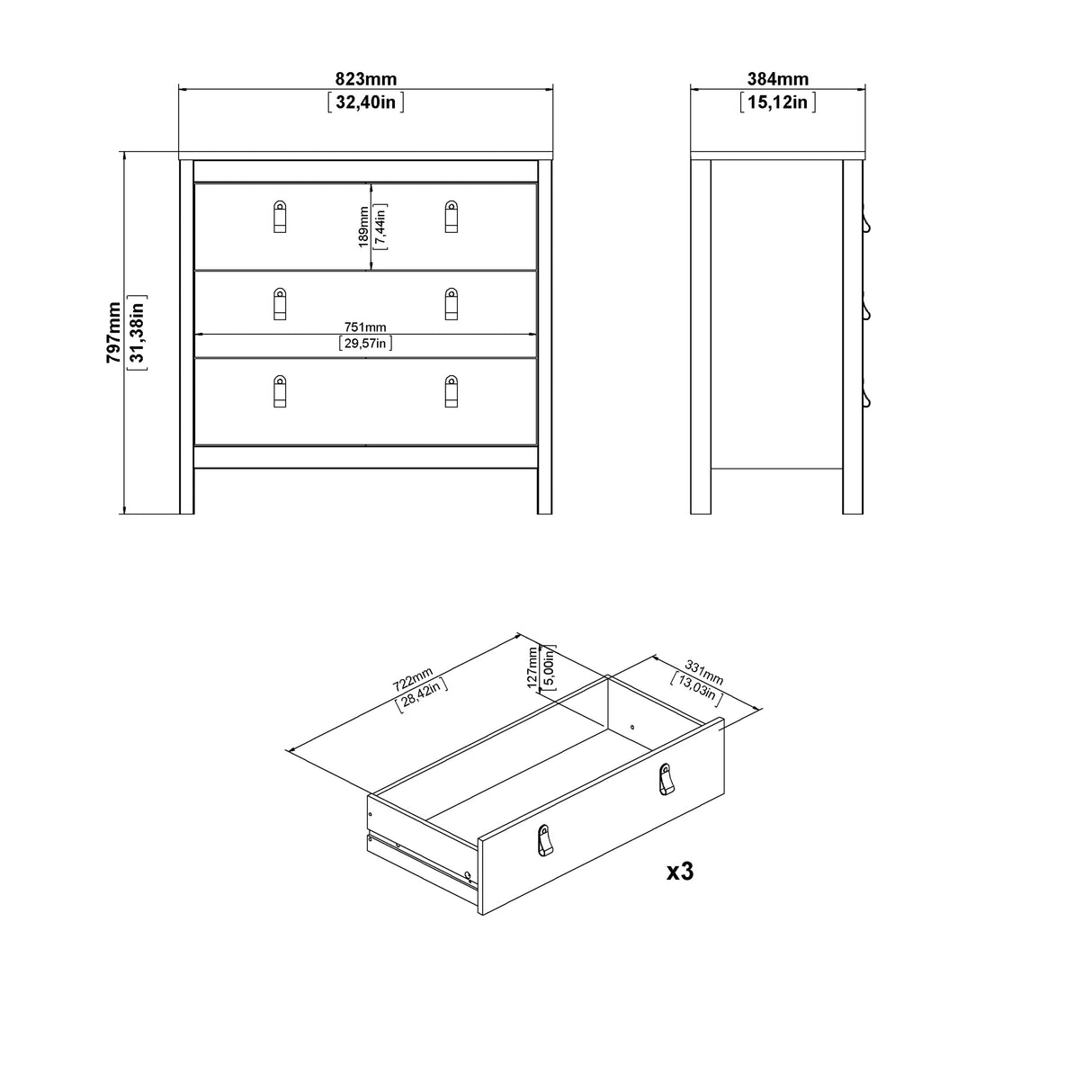 823mm
[32,40in]

384mm
[15,12in]

797mm
[31,38in]

189mm
[7,44in]

751mm
[29,57in]

722mm
[28,42in]

127mm
[5,00in]

331mm
[13,03in]

x3