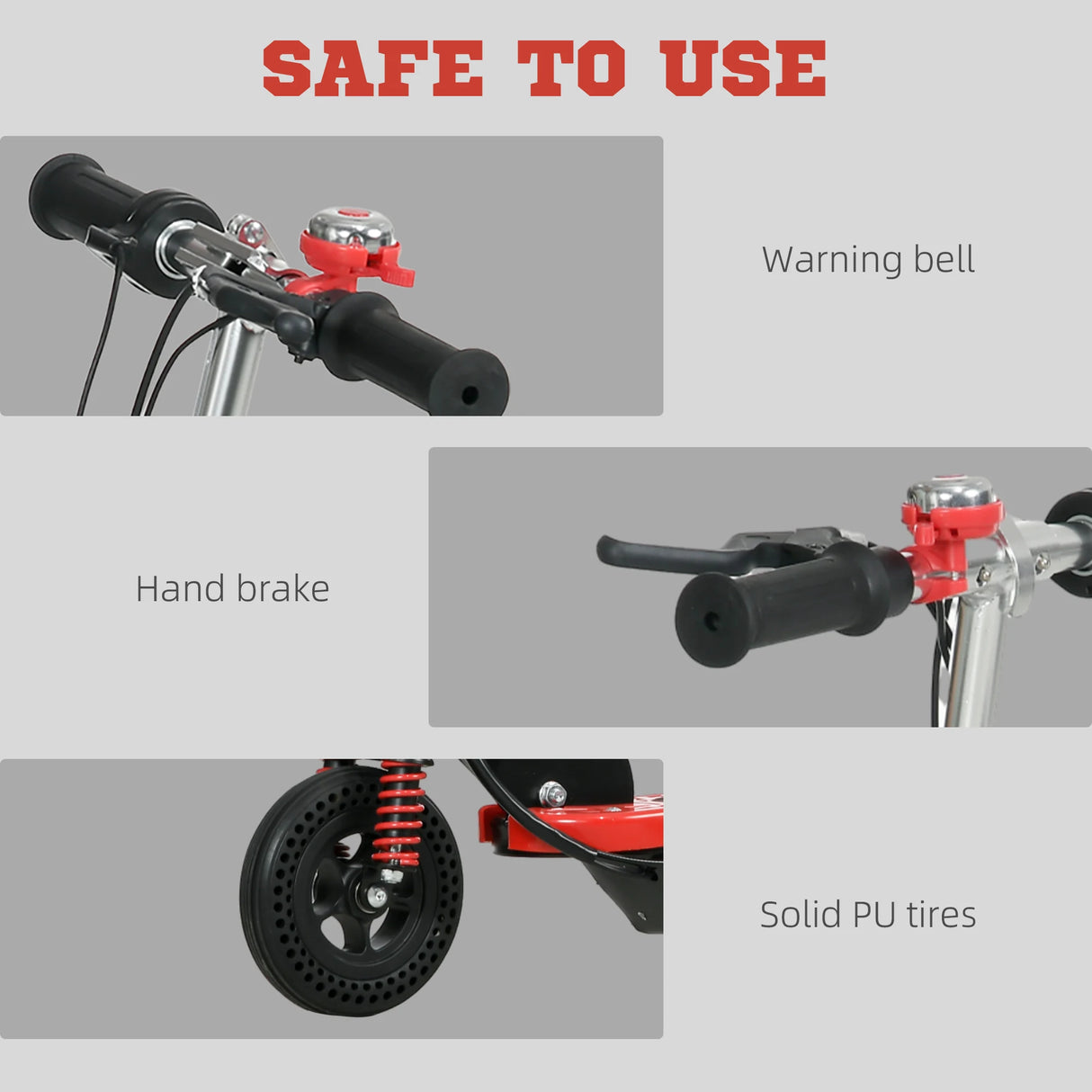 SAFE TO USE

Warning bell

Hand brake

Solid PU tires