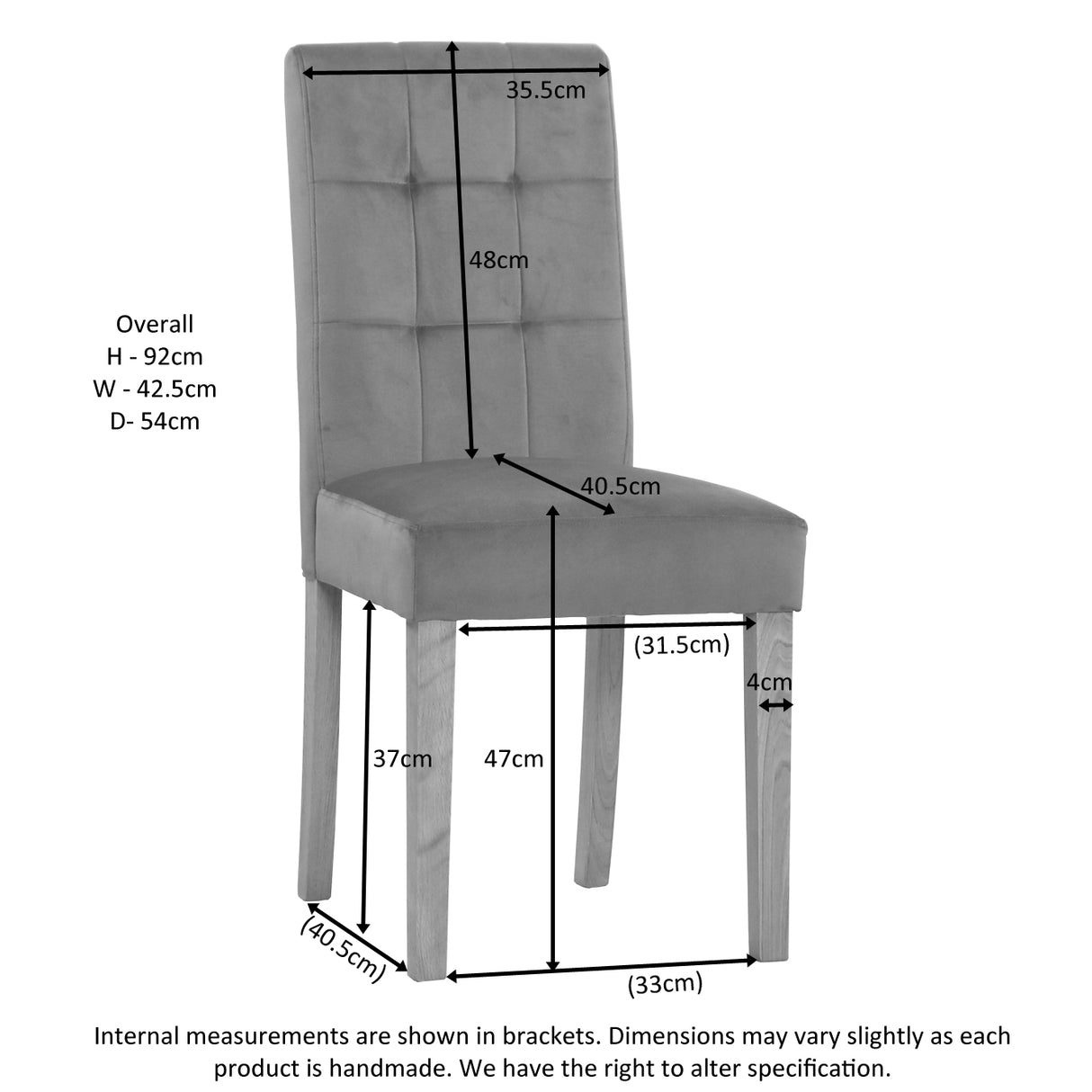 35.5cm

48cm

Overall
H - 92cm
W - 42.5cm
D- 54cm

40.5cm

(31.5cm)

4cm

37cm

47cm

(40.5cm)

(33cm)

Internal measurements are shown in brackets. Dimensions may vary slightly as each product is handmade. We have the right to alter specification.