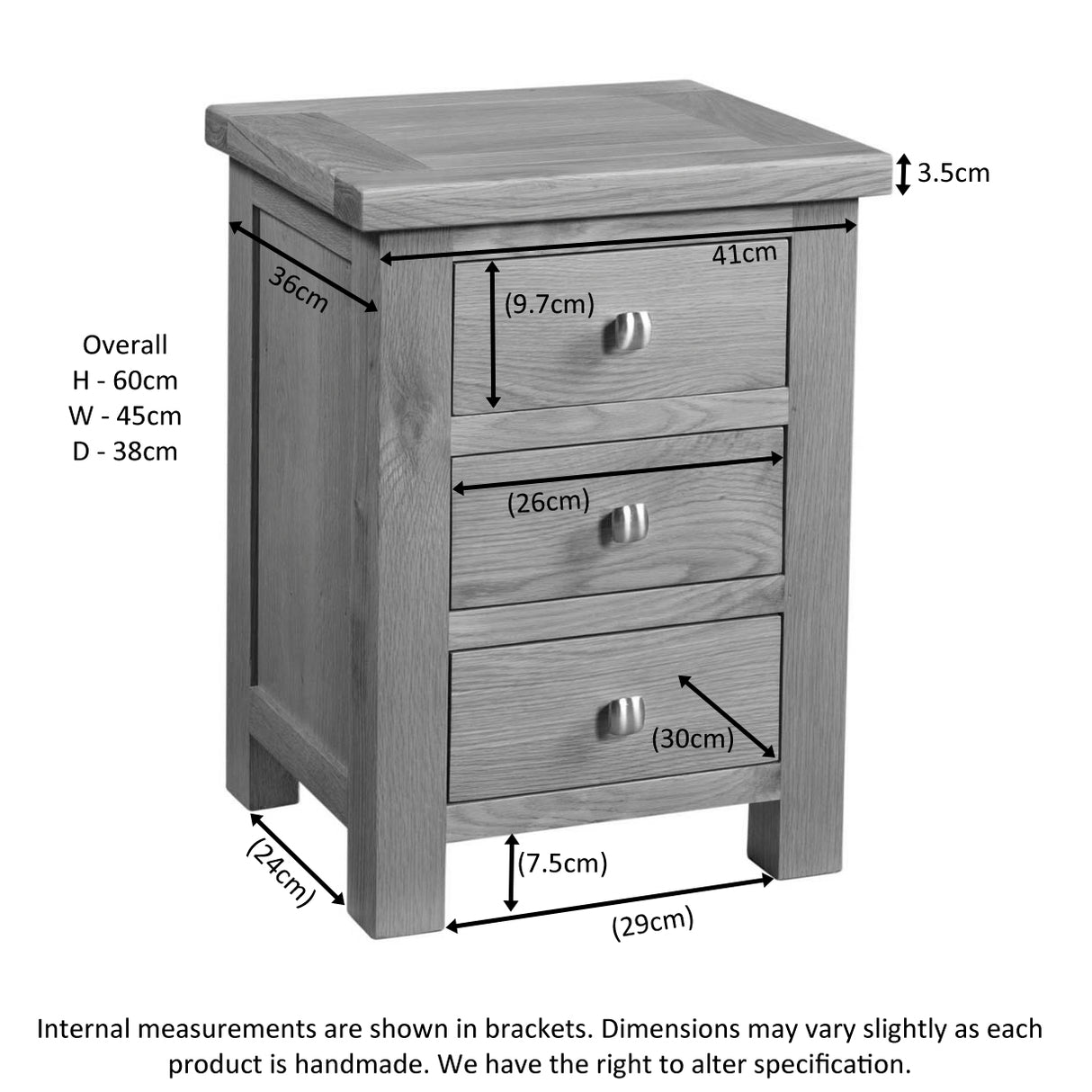 3.5cm

41cm

36cm

(9.7cm)

Overall
H - 60cm
W - 45cm
D - 38cm

(26cm)

(30cm)

(24cm)

(7.5cm)

(29cm)

Internal measurements are shown in brackets. Dimensions may vary slightly as each product is handmade. We have the right to alter specification.