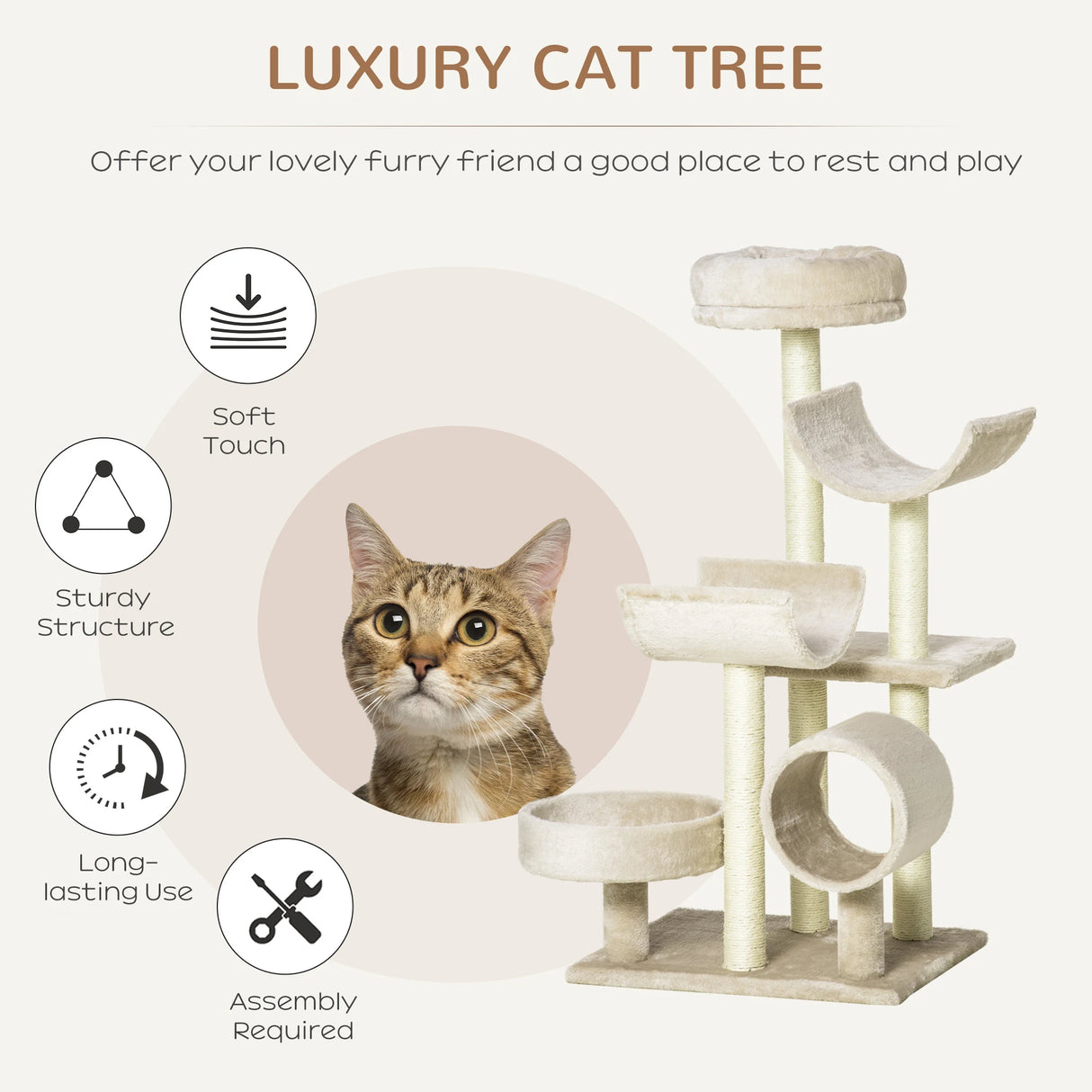 LUXURY CAT TREE

Offer your lovely furry friend a good place to rest and play

Soft Touch

Sturdy Structure

Long-lasting Use

Assembly Required