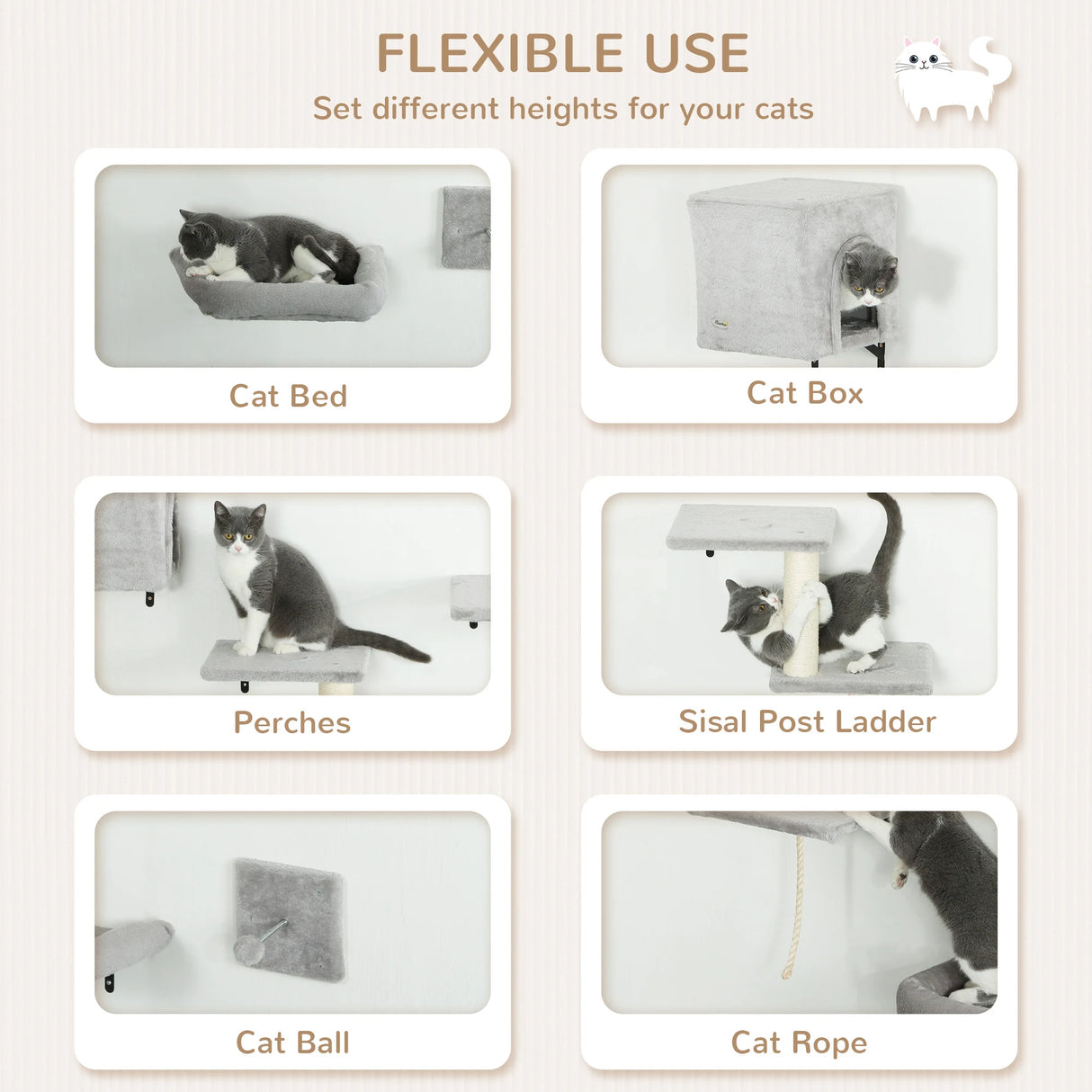 FLEXIBLE USE
Set different heights for your cats

Cat Bed

Cat Box

Perches

Sisal Post Ladder

Cat Ball

Cat Rope