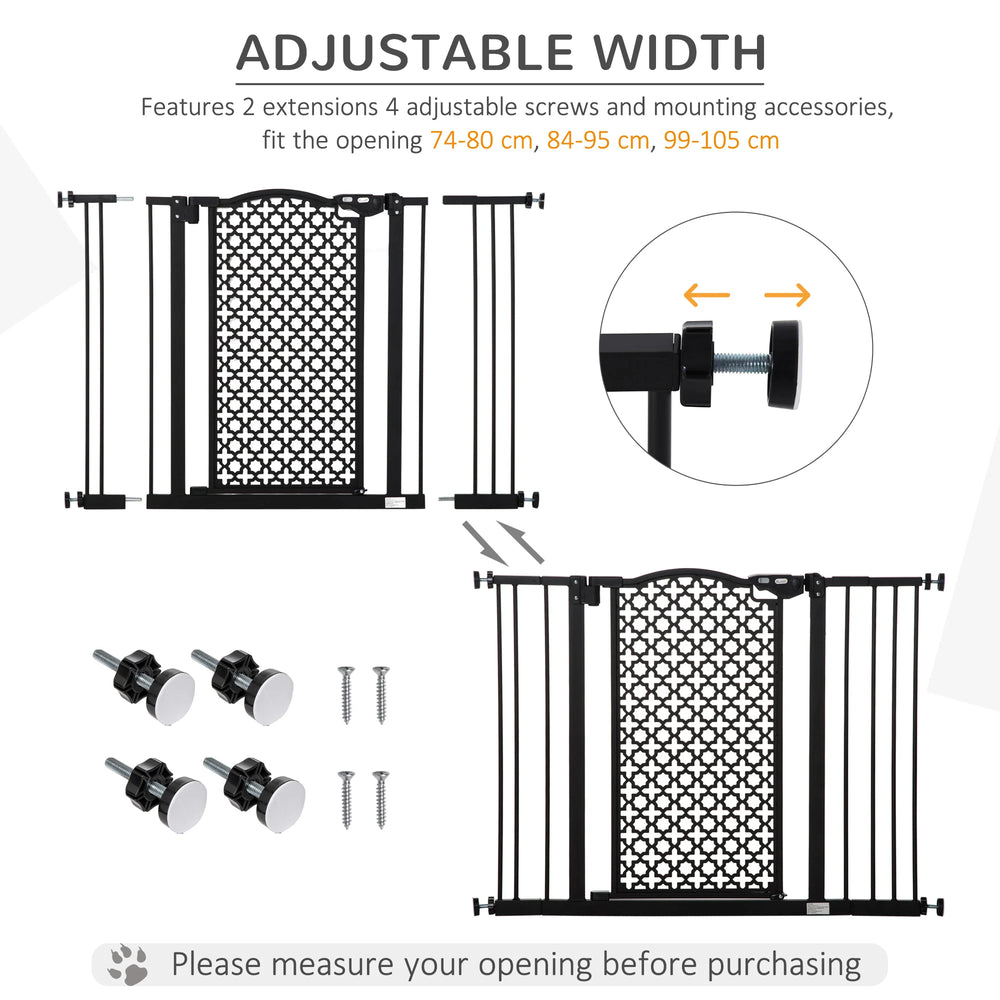 ADJUSTABLE WIDTH

Features 2 extensions 4 adjustable screws and mounting accessories, fit the opening 74-80 cm, 84-95 cm, 99-105 cm

Please measure your opening before purchasing