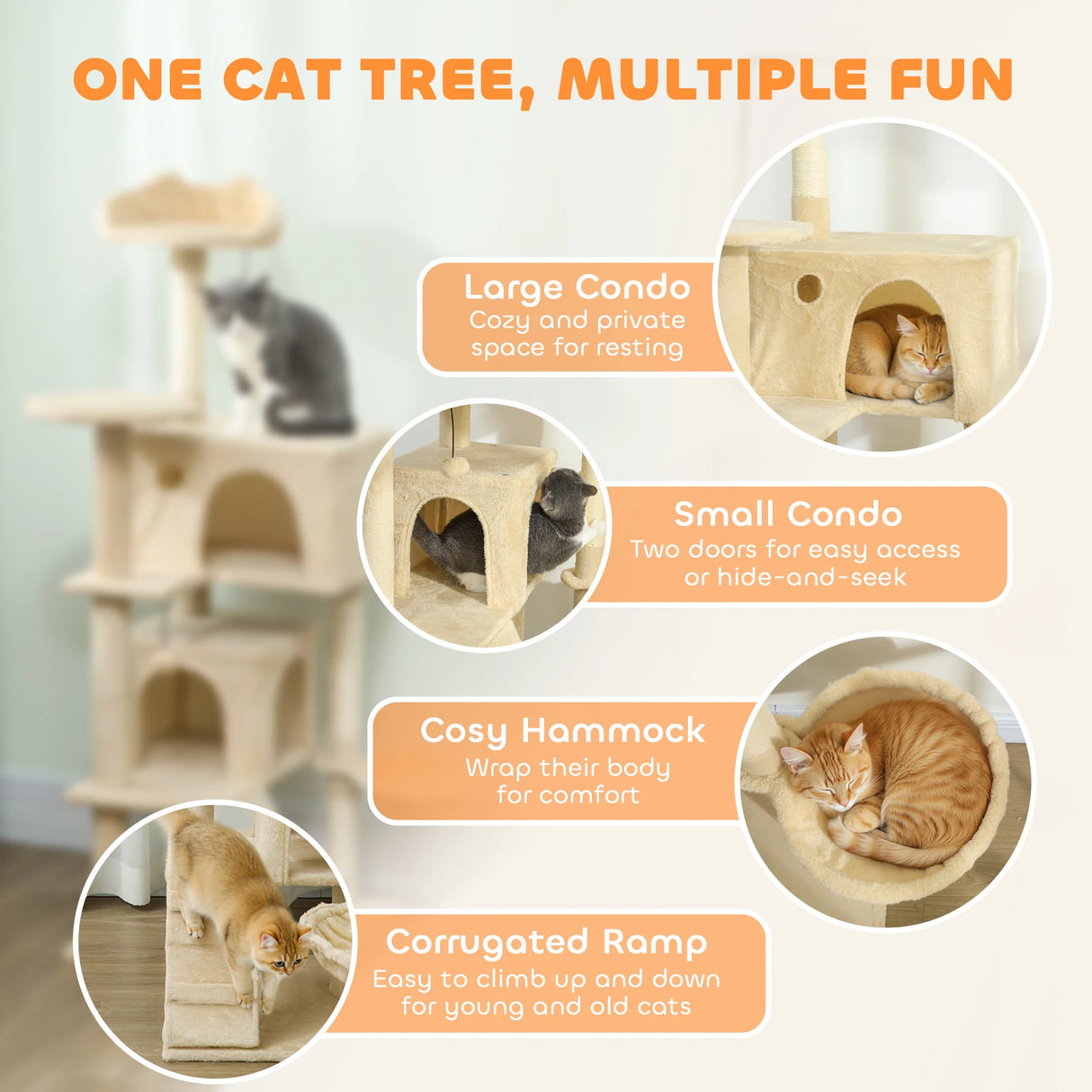 ONE CAT TREE, MULTIPLE FUN

Large Condo
Cozy and private space for resting

Small Condo
Two doors for easy access or hide-and-seek

Cosy Hammock
Wrap their body for comfort

Corrugated Ramp
Easy to climb up and down for young and old cats