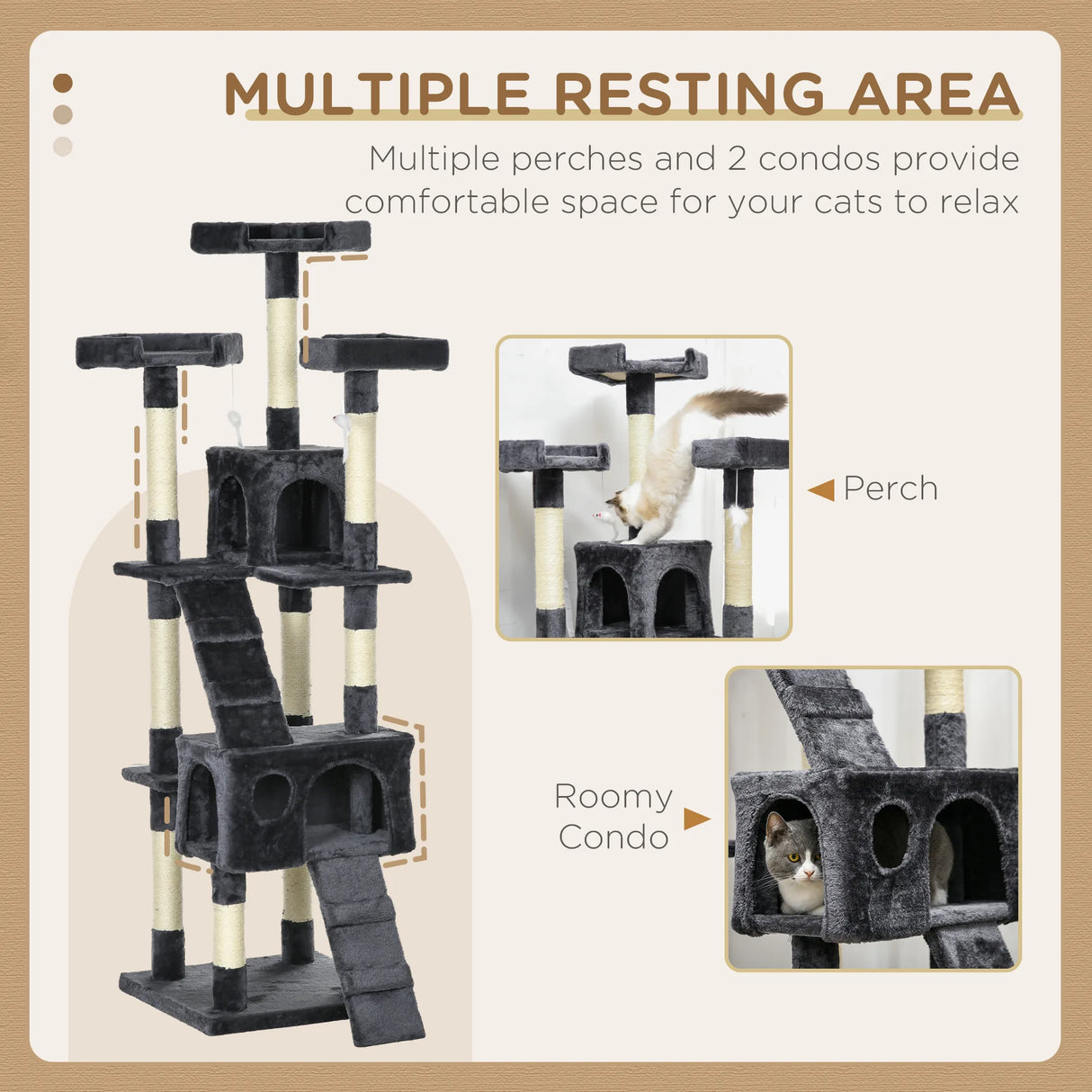 MULTIPLE RESTING AREA

Multiple perches and 2 condos provide comfortable space for your cats to relax

Perch

Roomy Condo