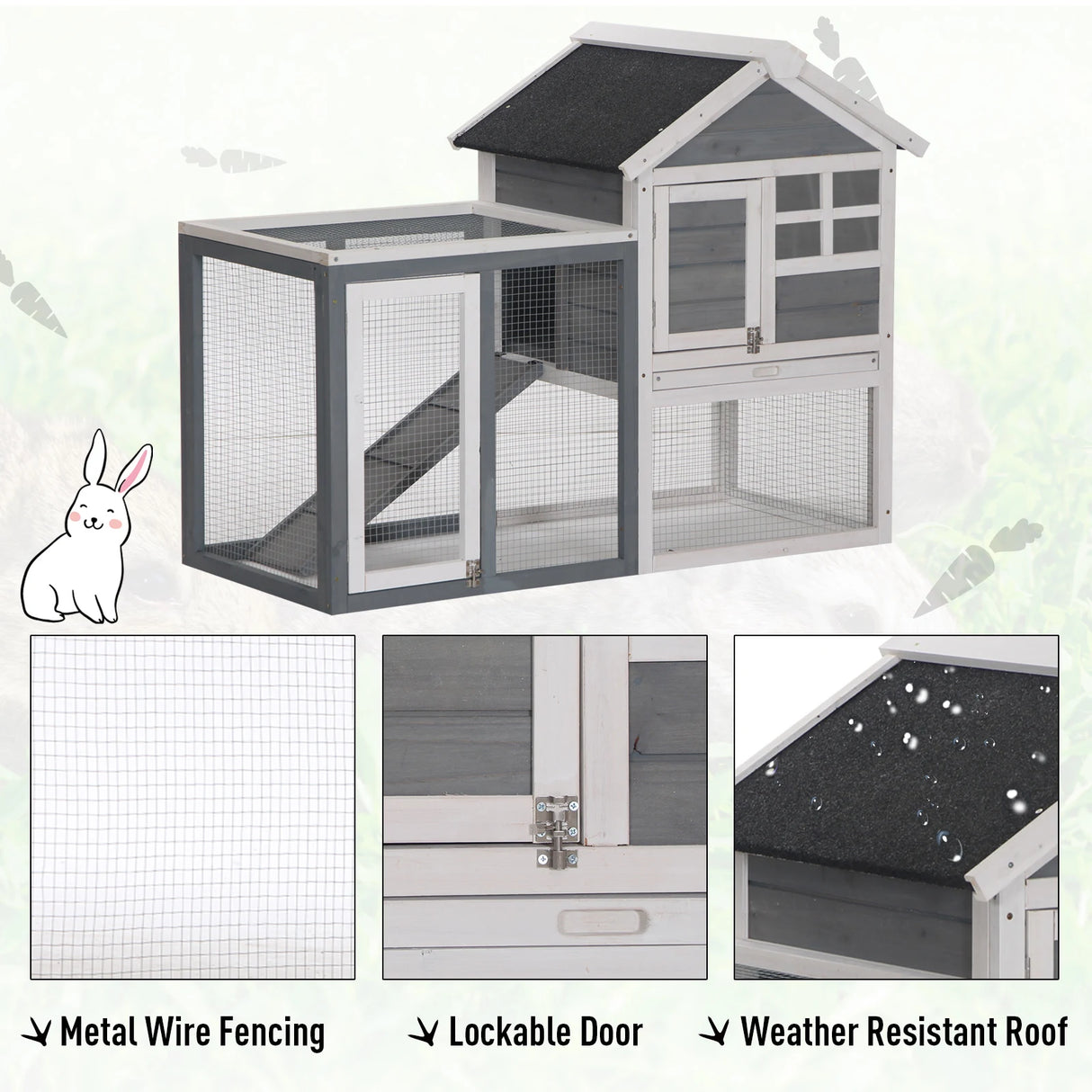 Metal Wire Fencing

Lockable Door

Weather Resistant Roof