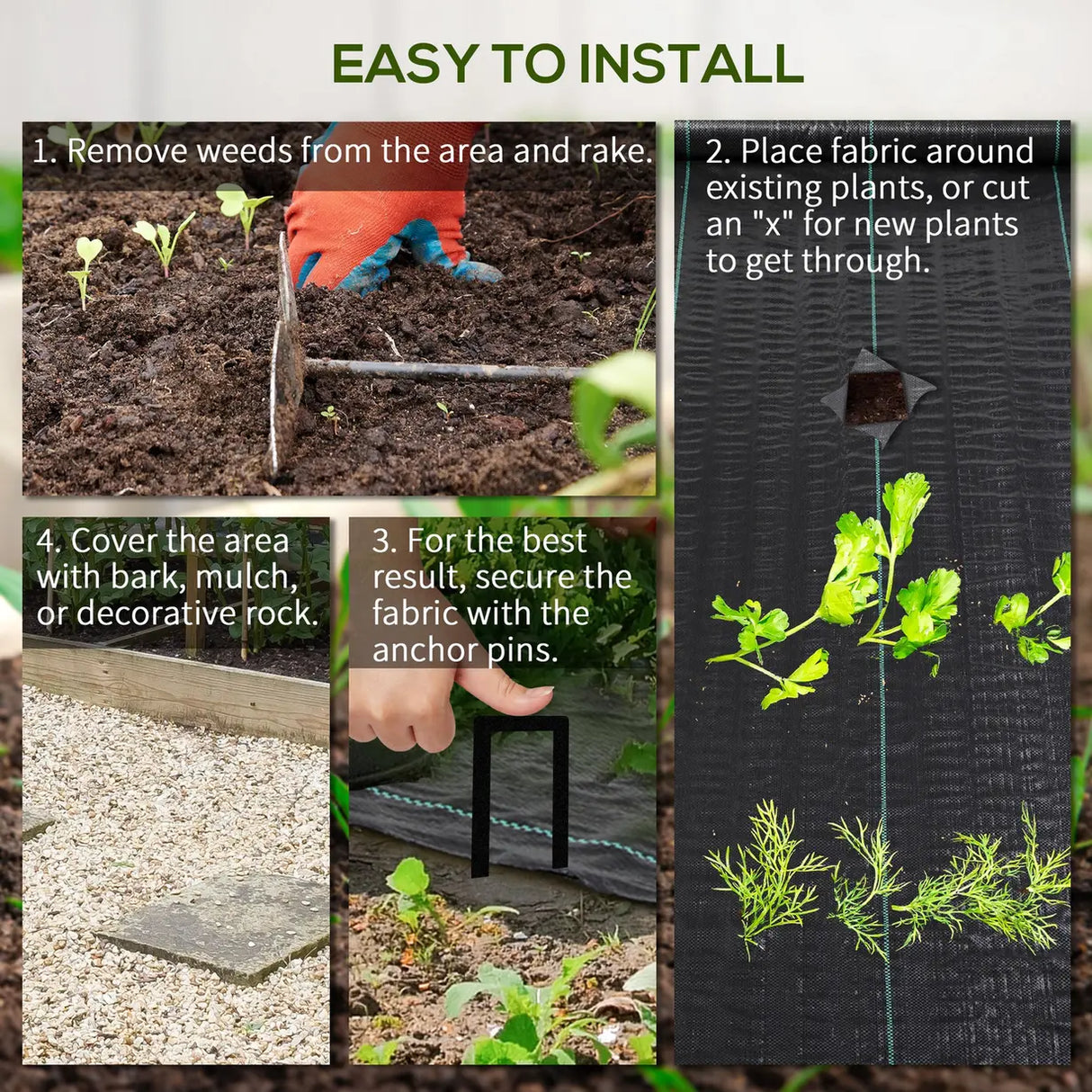 EASY TO INSTALL

1. Remove weeds from the area and rake.

2. Place fabric around existing plants, or cut an "x" for new plants to get through.

4. Cover the area with bark, mulch, or decorative rock.

3. For the best result, secure the fabric with the anchor pins.