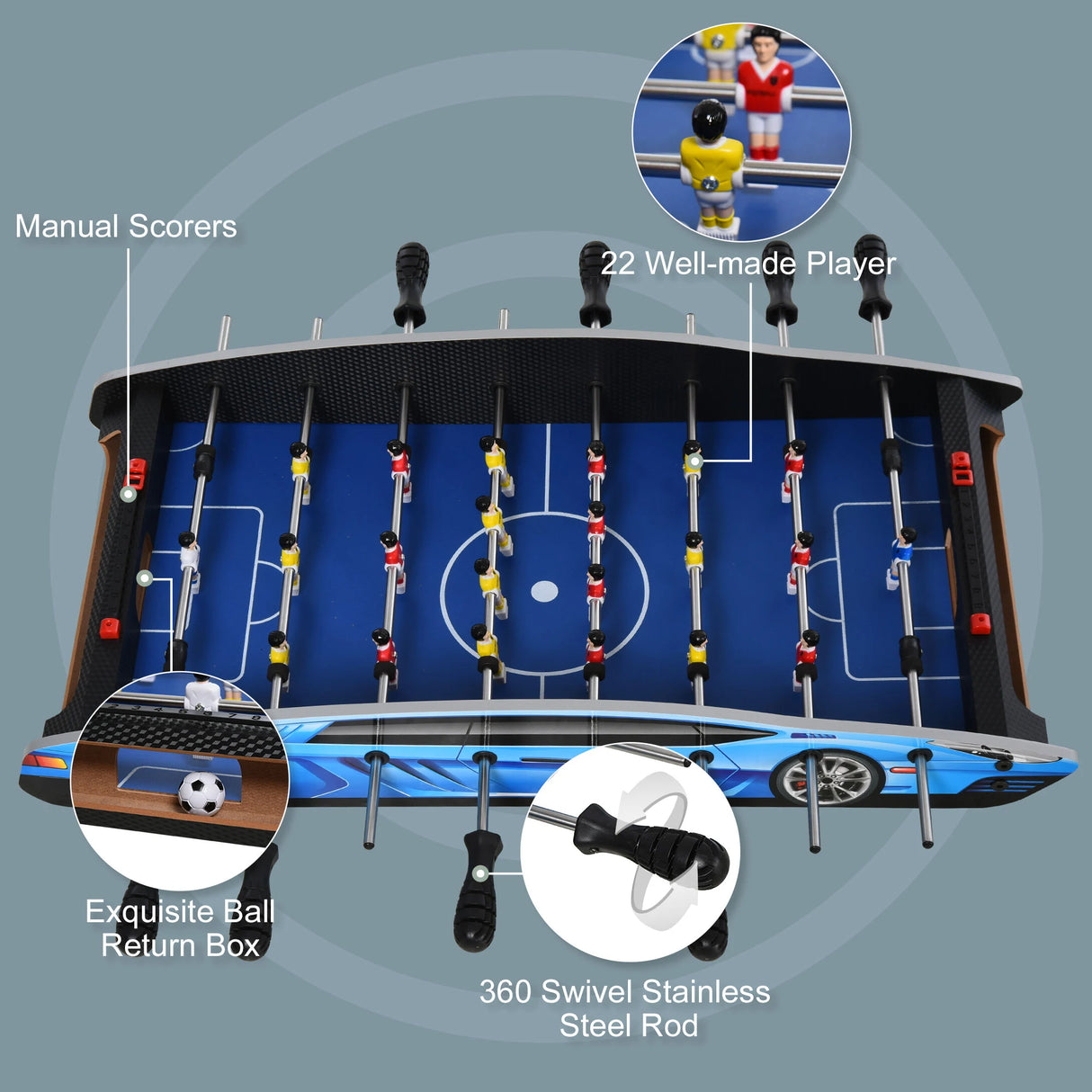 Manual Scorers

22 Well-made Player

Exquisite Ball Return Box

360 Swivel Stainless Steel Rod