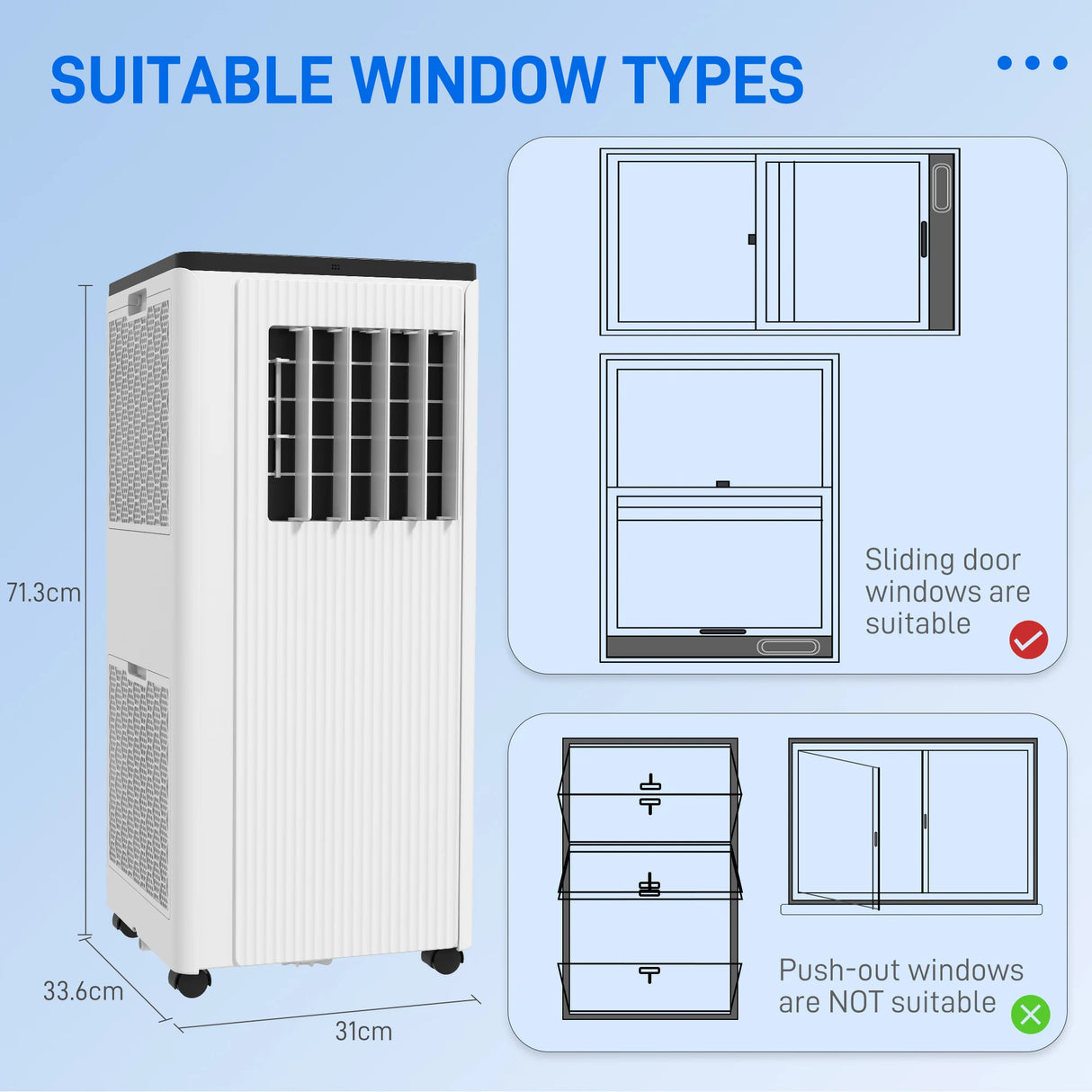 SUITABLE WINDOW TYPES

71.3cm

33.6cm

31cm

Sliding door windows are suitable

Push-out windows are NOT suitable