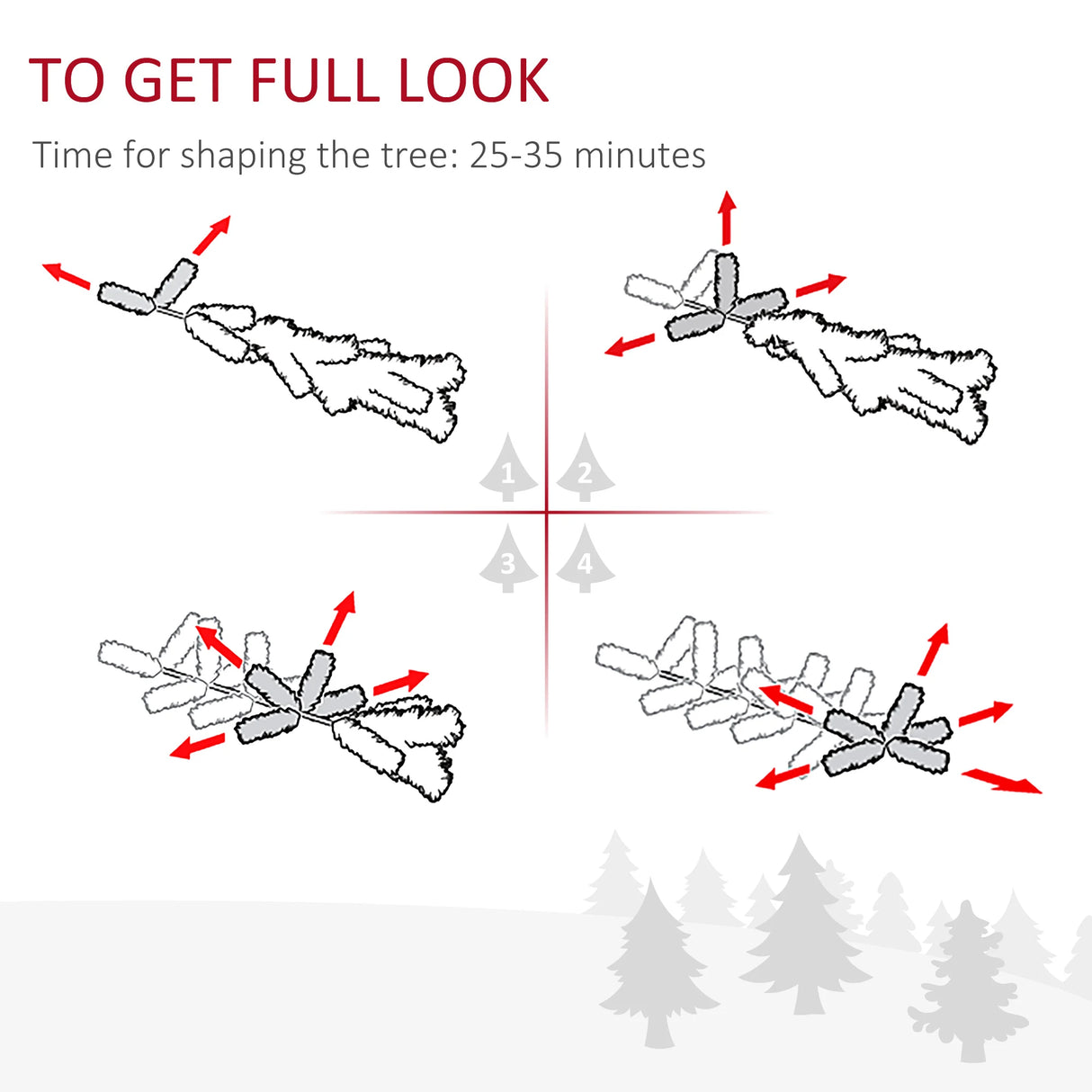 TO GET FULL LOOK

Time for shaping the tree: 25-35 minutes

1

2

3

4