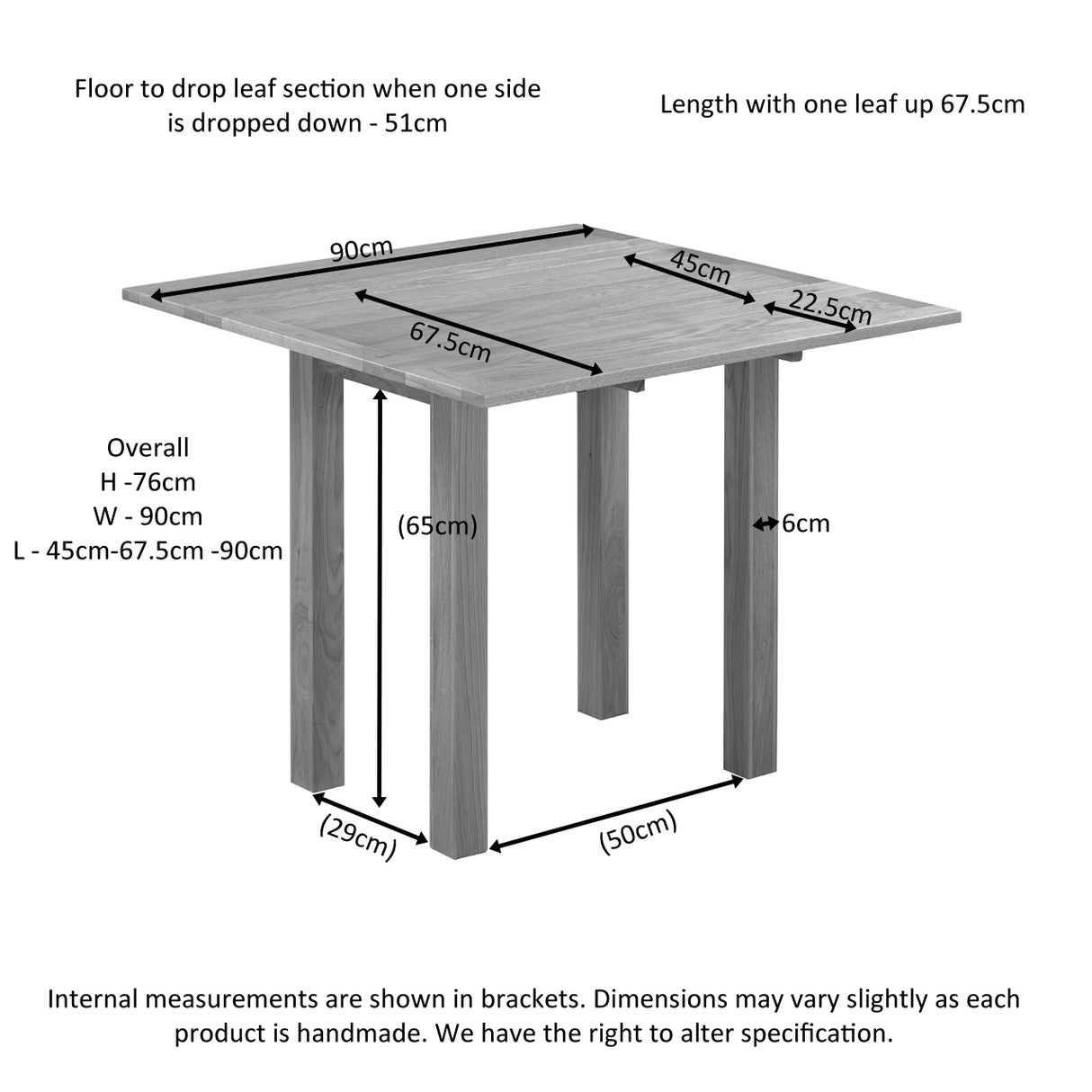 Floor to drop leaf section when one side is dropped down - 51cm

Length with one leaf up 67.5cm

90cm

45cm

22.5cm

67.5cm

Overall
H -76cm
W - 90cm
L - 45cm-67.5cm -90cm

(65cm)

6cm

(29cm)

(50cm)

Internal measurements are shown in brackets. Dimensions may vary slightly as each product is handmade. We have the right to alter specification.