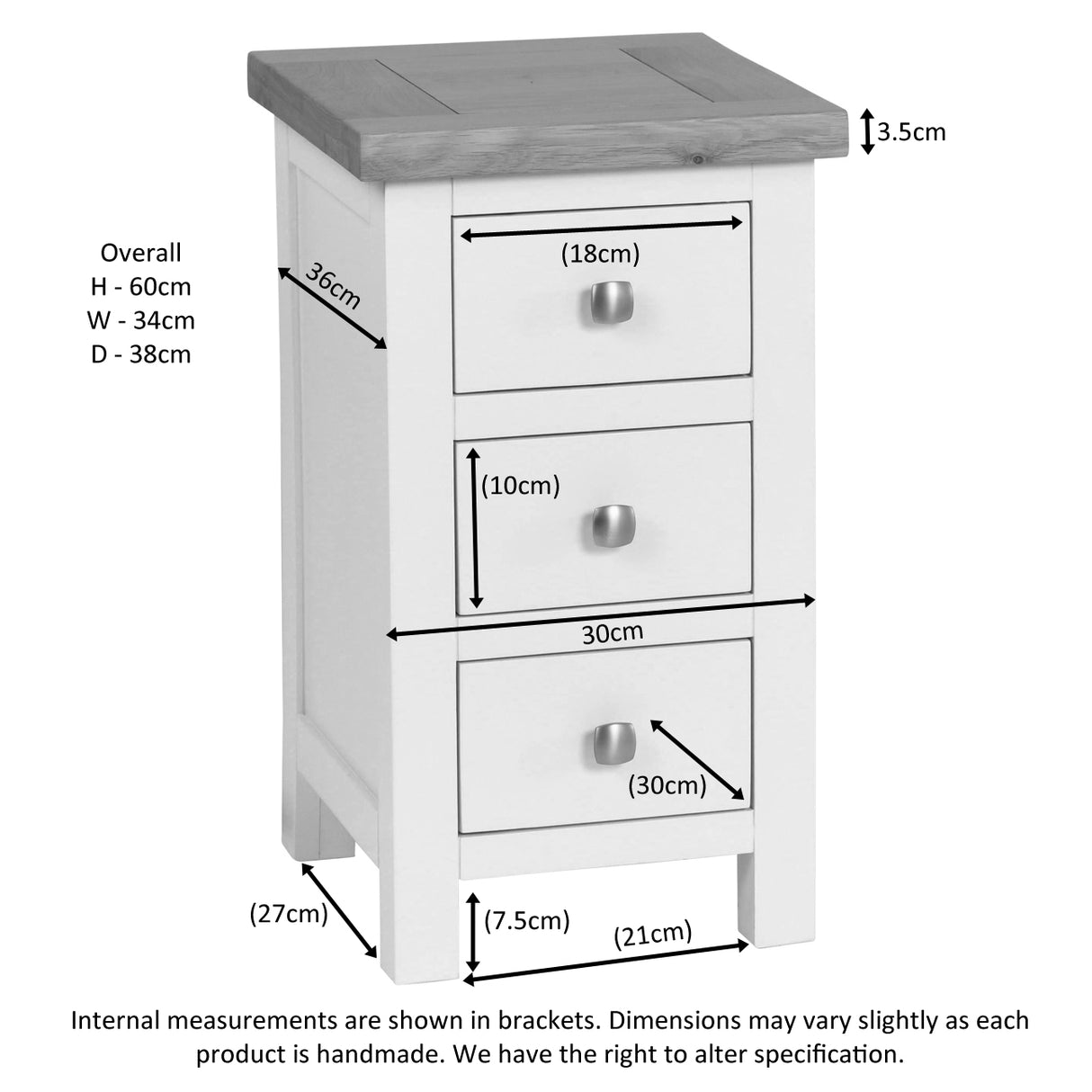 3.5cm

Overall
H - 60cm
W - 34cm
D - 38cm

36cm

(18cm)

(10cm)

30cm

(30cm)

(27cm)

(7.5cm)

(21cm)

Internal measurements are shown in brackets. Dimensions may vary slightly as each product is handmade. We have the right to alter specification.