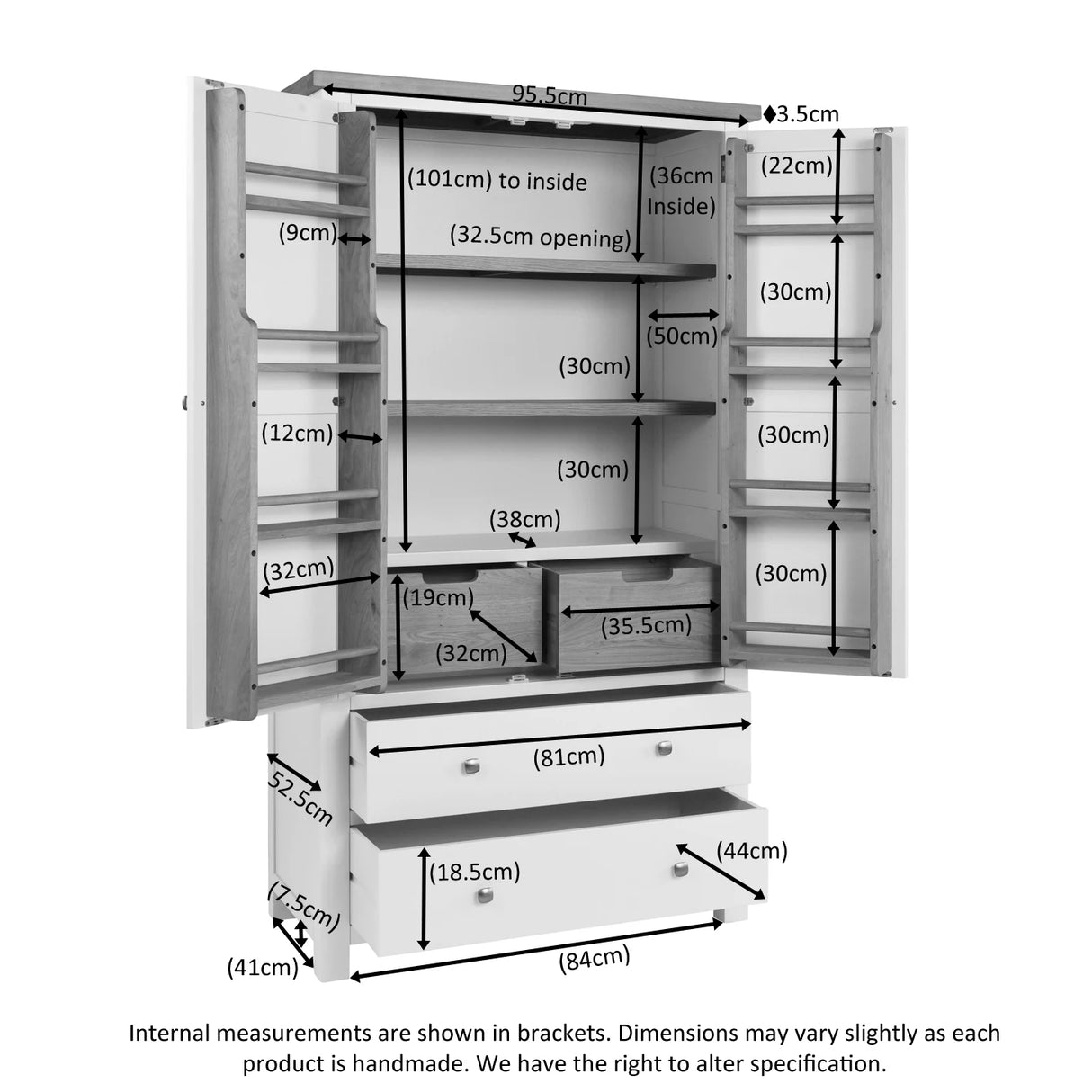 95.5cm
3.5cm
(101cm) to inside
(36cm Inside)
(22cm)
(9cm)
(32.5cm opening)
(30cm)
(50cm)
(30cm)
(12cm)
(30cm)
(30cm)
(38cm)
(32cm)
(30cm)
(19cm)
(35.5cm)
(32cm)
(81cm)
52.5cm
(44cm)
(18.5cm)
(7.5cm)
(41cm)
(84cm)

Internal measurements are shown in brackets. Dimensions may vary slightly as each product is handmade. We have the right to alter specification.