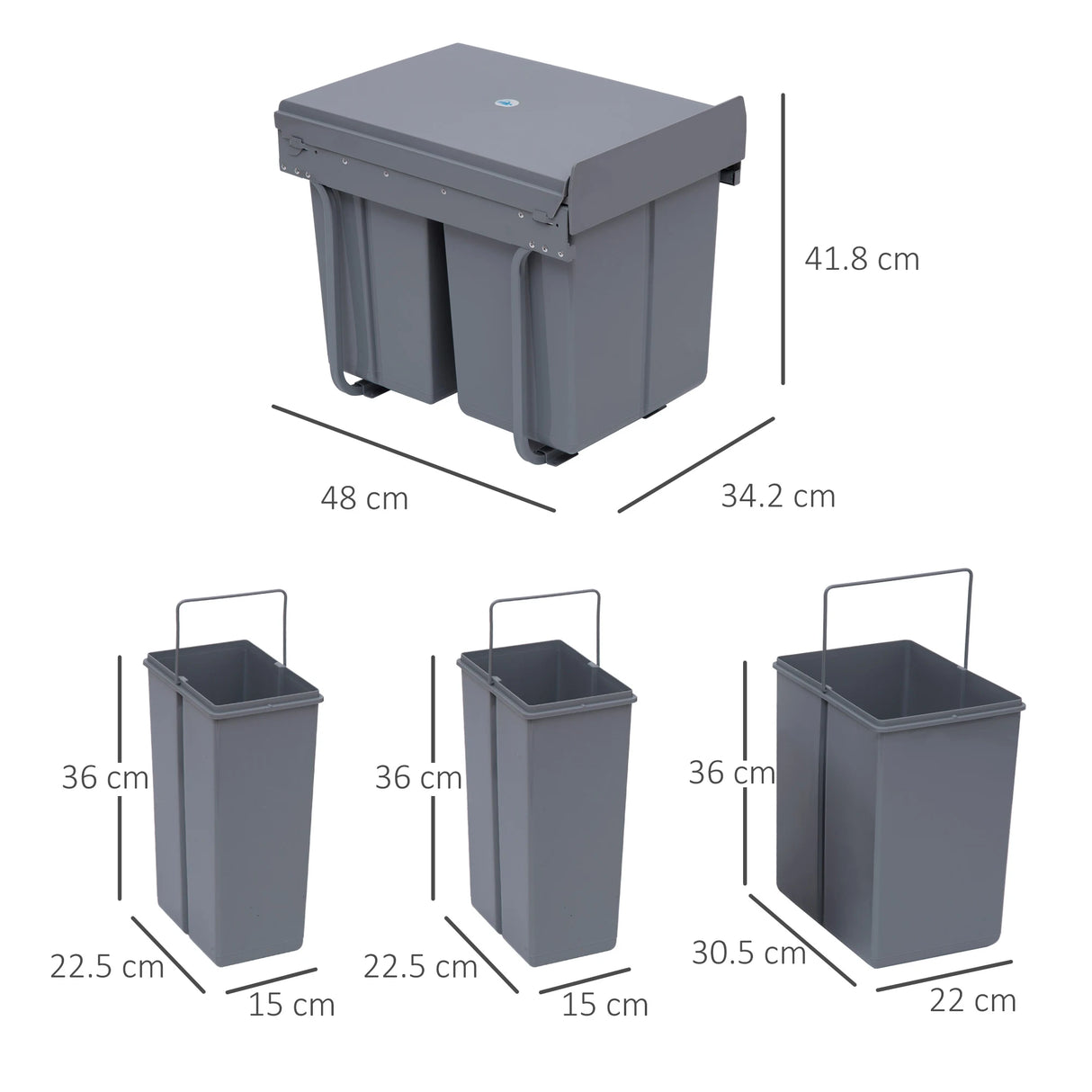 41.8 cm

48 cm

34.2 cm

36 cm

22.5 cm

15 cm

36 cm

22.5 cm

15 cm

36 cm

30.5 cm

22 cm