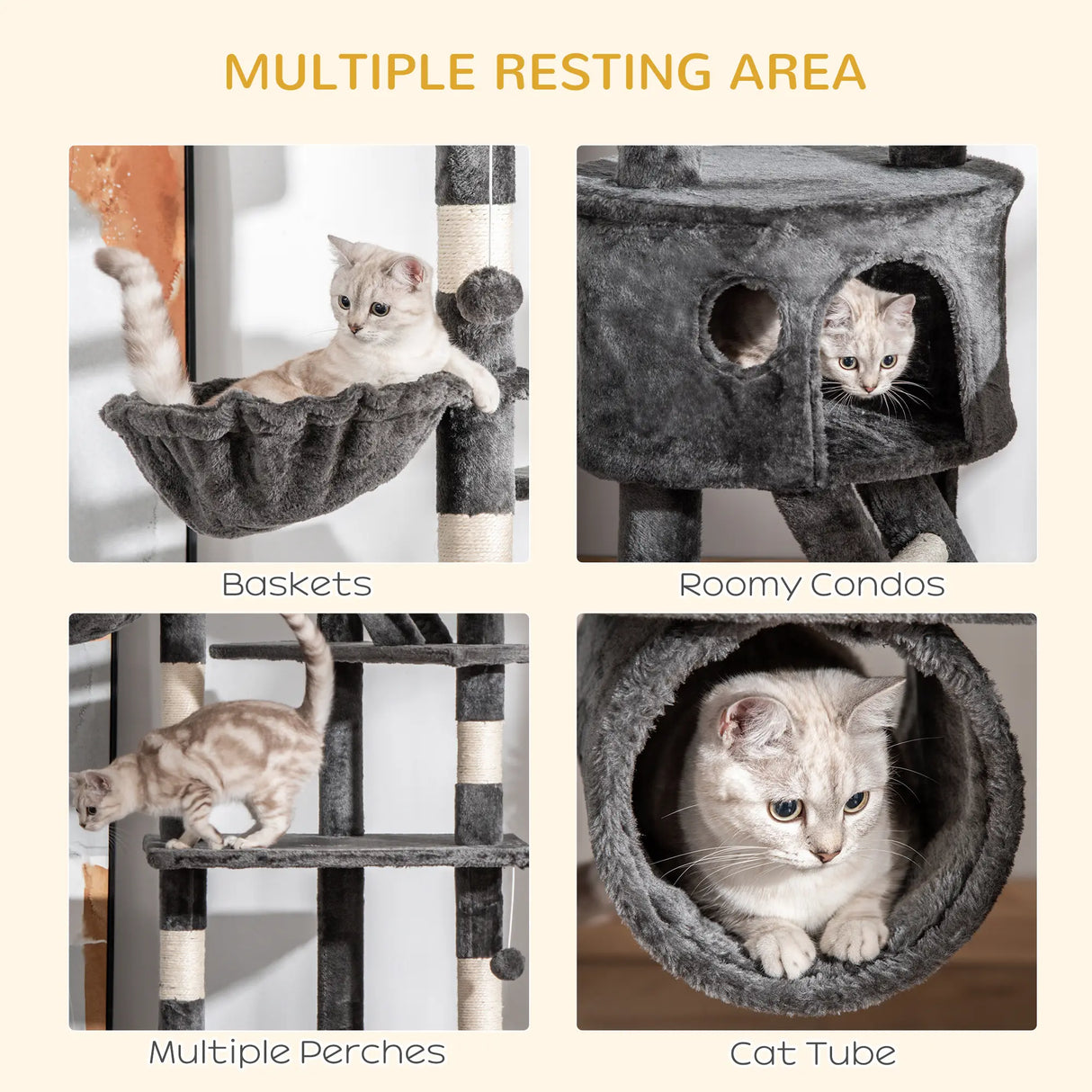 MULTIPLE RESTING AREA

Baskets

Roomy Condos

Multiple Perches

Cat Tube