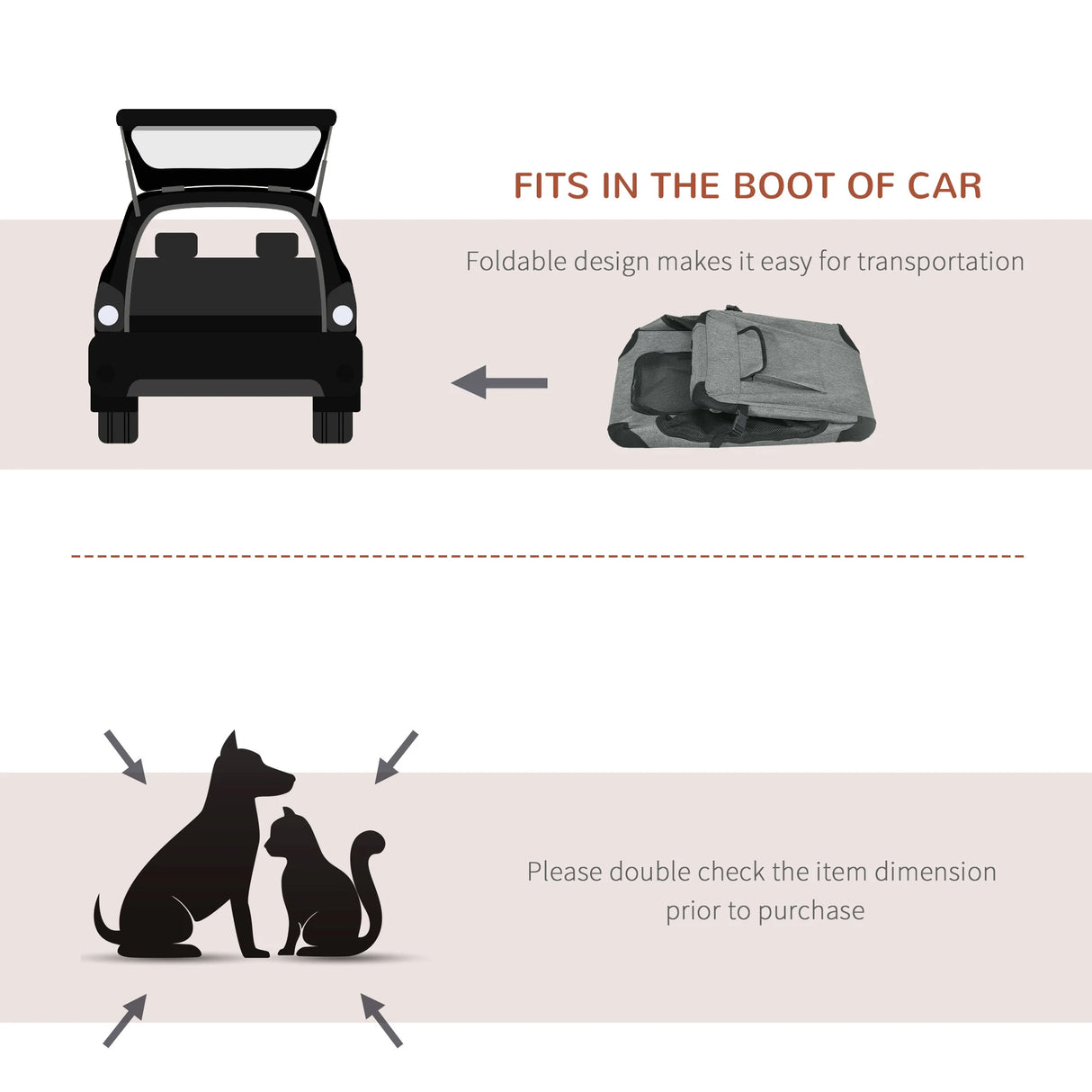 FITS IN THE BOOT OF CAR

Foldable design makes it easy for transportation

Please double check the item dimension prior to purchase