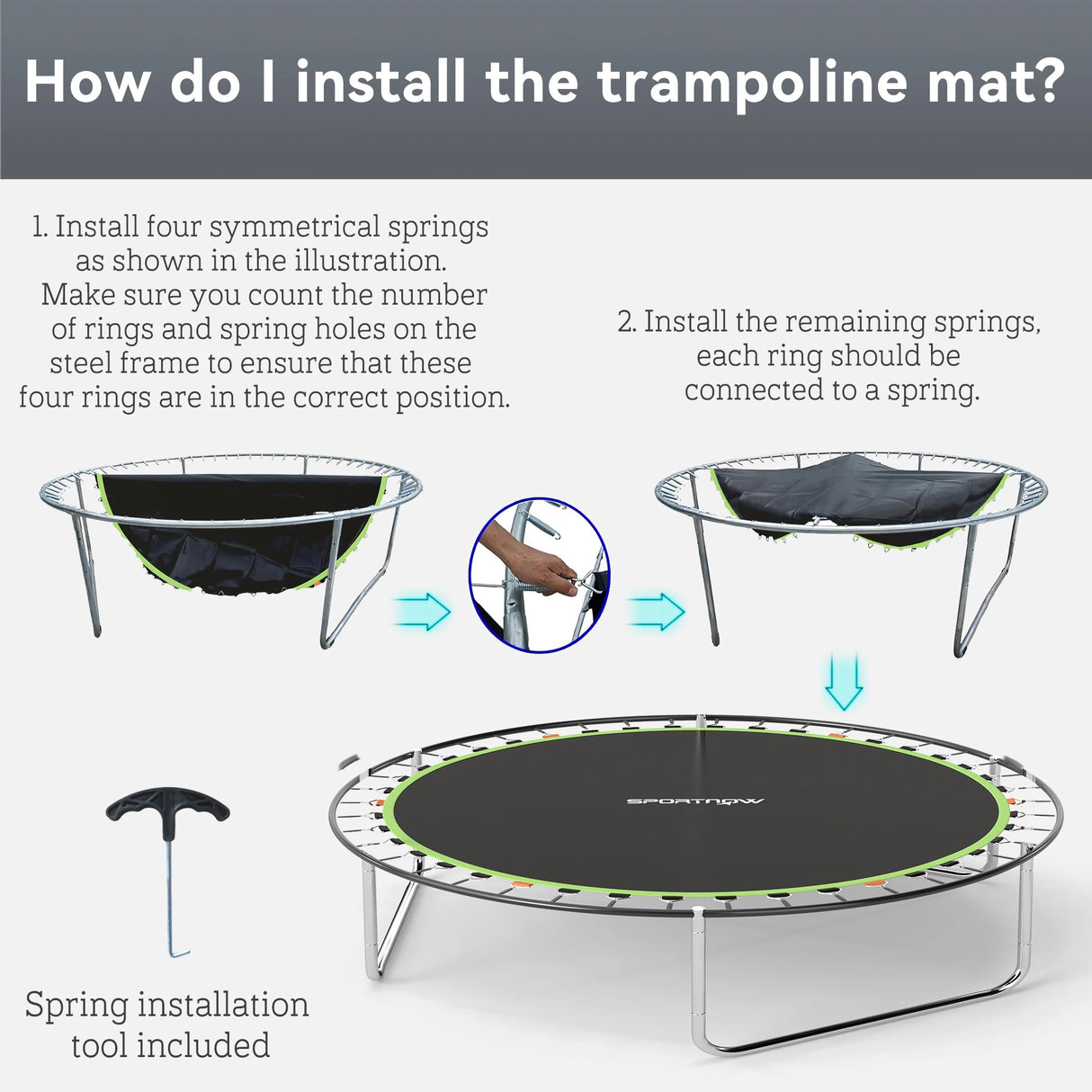 How do I install the trampoline mat?

1. Install four symmetrical springs as shown in the illustration. Make sure you count the number of rings and spring holes on the steel frame to ensure that these four rings are in the correct position.

2. Install the remaining springs, each ring should be connected to a spring.

SPORTNOW

Spring installation tool included