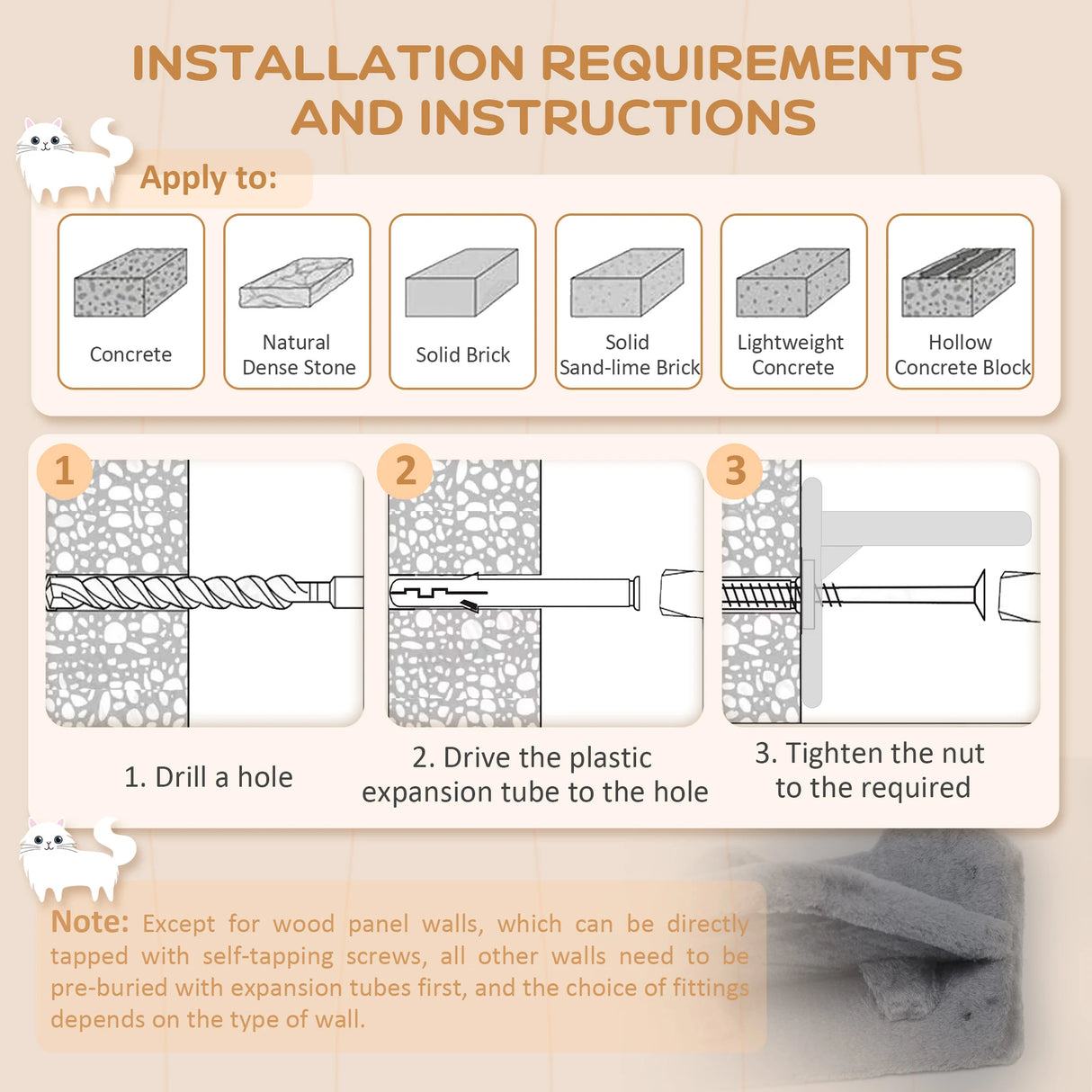 INSTALLATION REQUIREMENTS AND INSTRUCTIONS

Apply to:

Concrete

Natural Dense Stone

Solid Brick

Solid Sand-lime Brick

Lightweight Concrete

Hollow Concrete Block

1

2

3

1. Drill a hole

2. Drive the plastic expansion tube to the hole

3. Tighten the nut to the required

Note: Except for wood panel walls, which can be directly tapped with self-tapping screws, all other walls need to be pre-buried with expansion tubes first, and the choice of fittings depends on the type of wall.