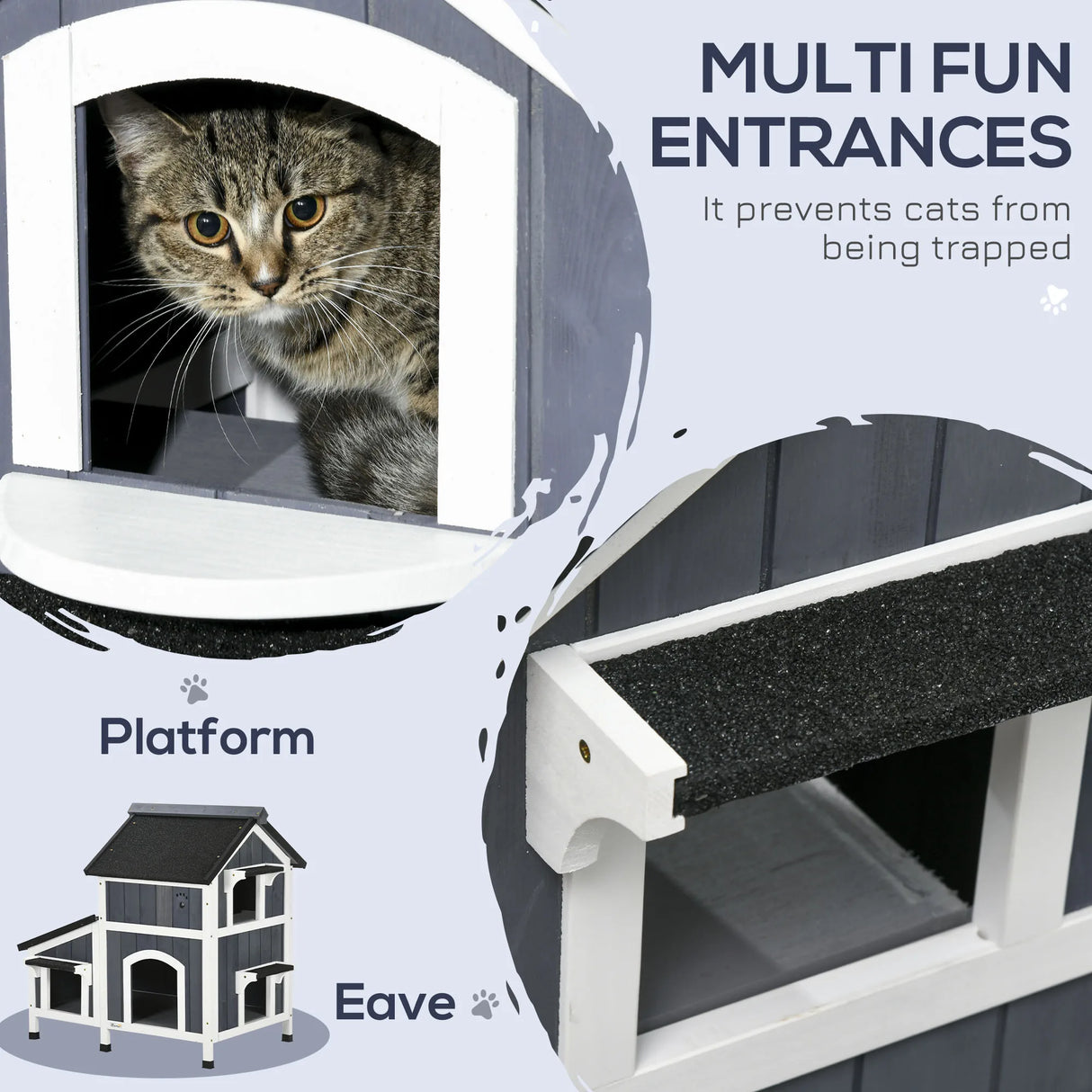 MULTI FUN ENTRANCES

It prevents cats from being trapped

Platform

Eave