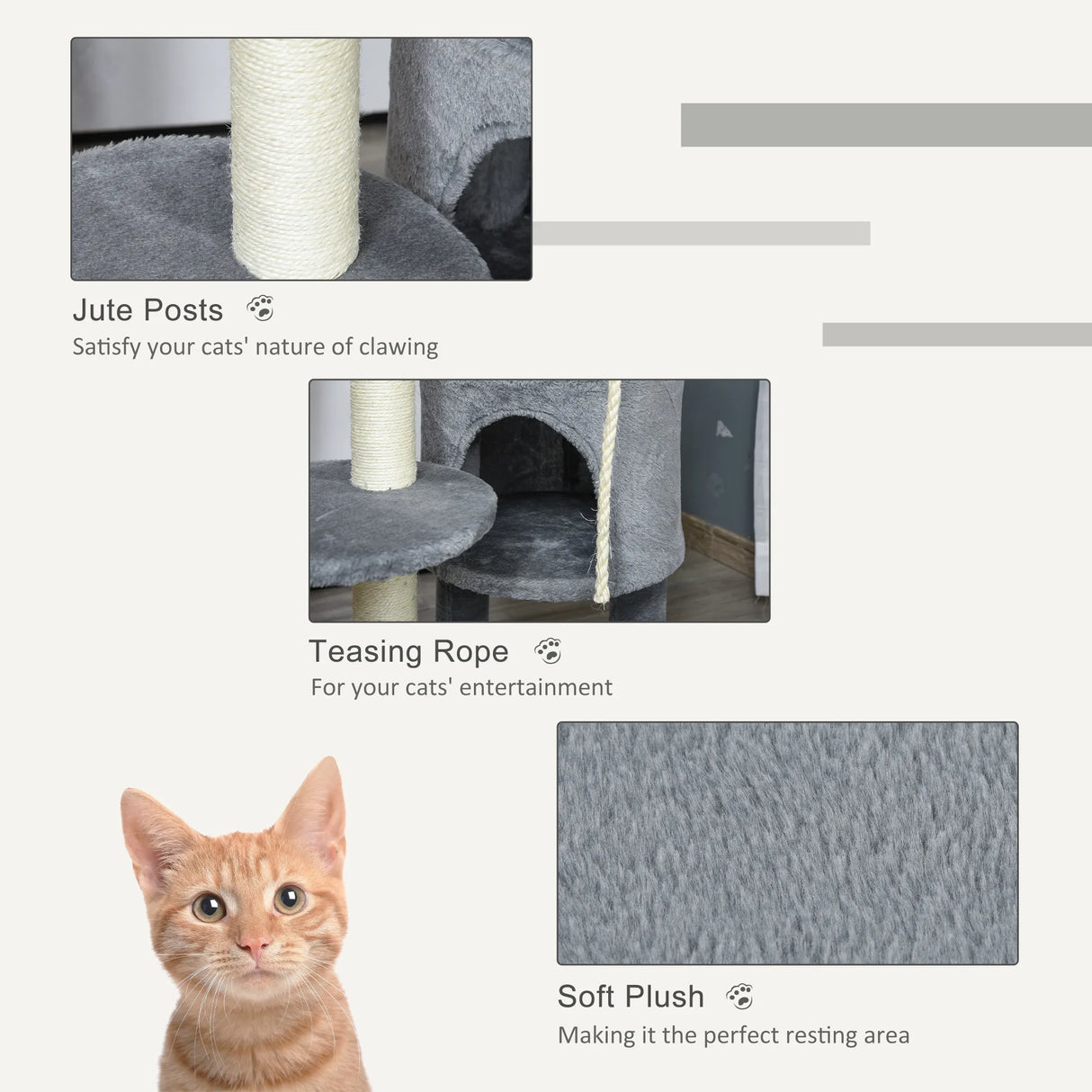 Jute Posts

Satisfy your cats' nature of clawing

Teasing Rope

For your cats' entertainment

Soft Plush

Making it the perfect resting area