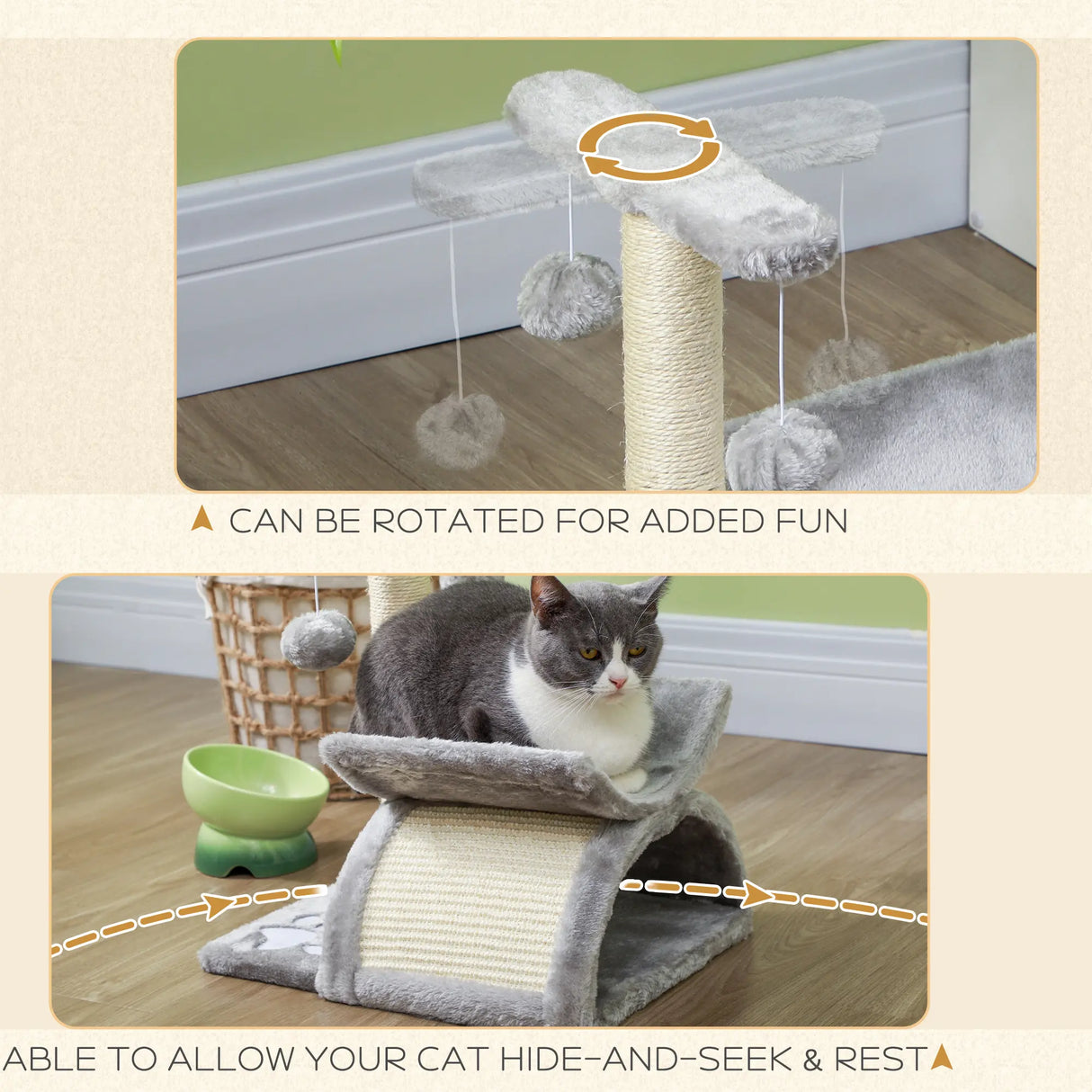 CAN BE ROTATED FOR ADDED FUN

ABLE TO ALLOW YOUR CAT HIDE-AND-SEEK & REST