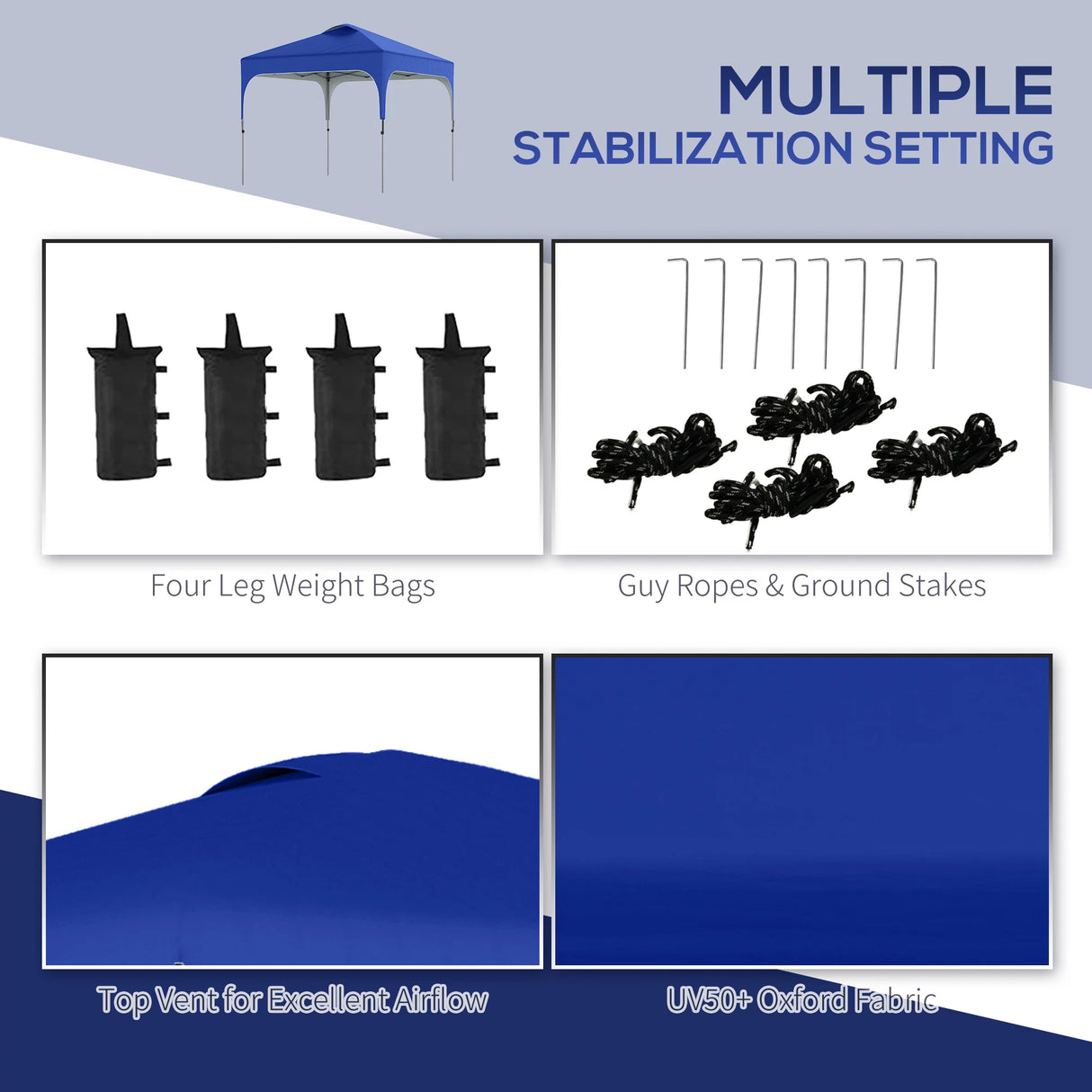 MULTIPLE
STABILIZATION SETTING

Four Leg Weight Bags

Guy Ropes & Ground Stakes

Top Vent for Excellent Airflow

UV50+ Oxford Fabric